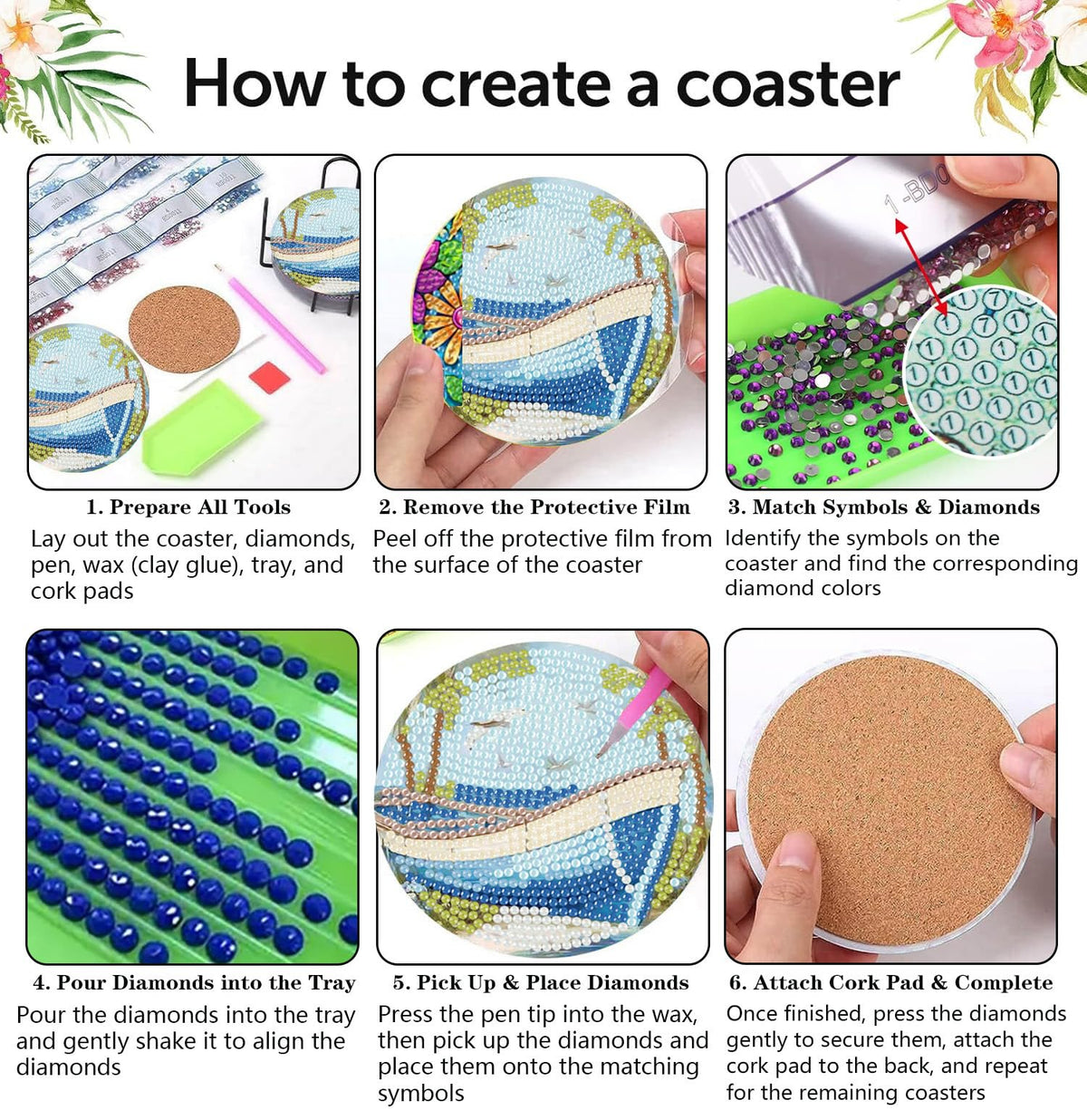 How to create a coaster

1-BD0

1. Prepare All Tools
Lay out the coaster, diamonds, pen, wax (clay glue), tray, and cork pads

2. Remove the Protective Film
Peel off the protective film from the surface of the coaster

3. Match Symbols & Diamonds
Identify the symbols on the coaster and find the corresponding diamond colors

4. Pour Diamonds into the Tray
Pour the diamonds into the tray and gently shake it to align the diamonds

5. Pick Up & Place Diamonds
Press the pen tip into the wax, then pick up the diamonds and place them onto the matching symbols

6. Attach Cork Pad & Complete
Once finished, press the diamonds gently to secure them, attach the cork pad to the back, and repeat for the remaining coasters