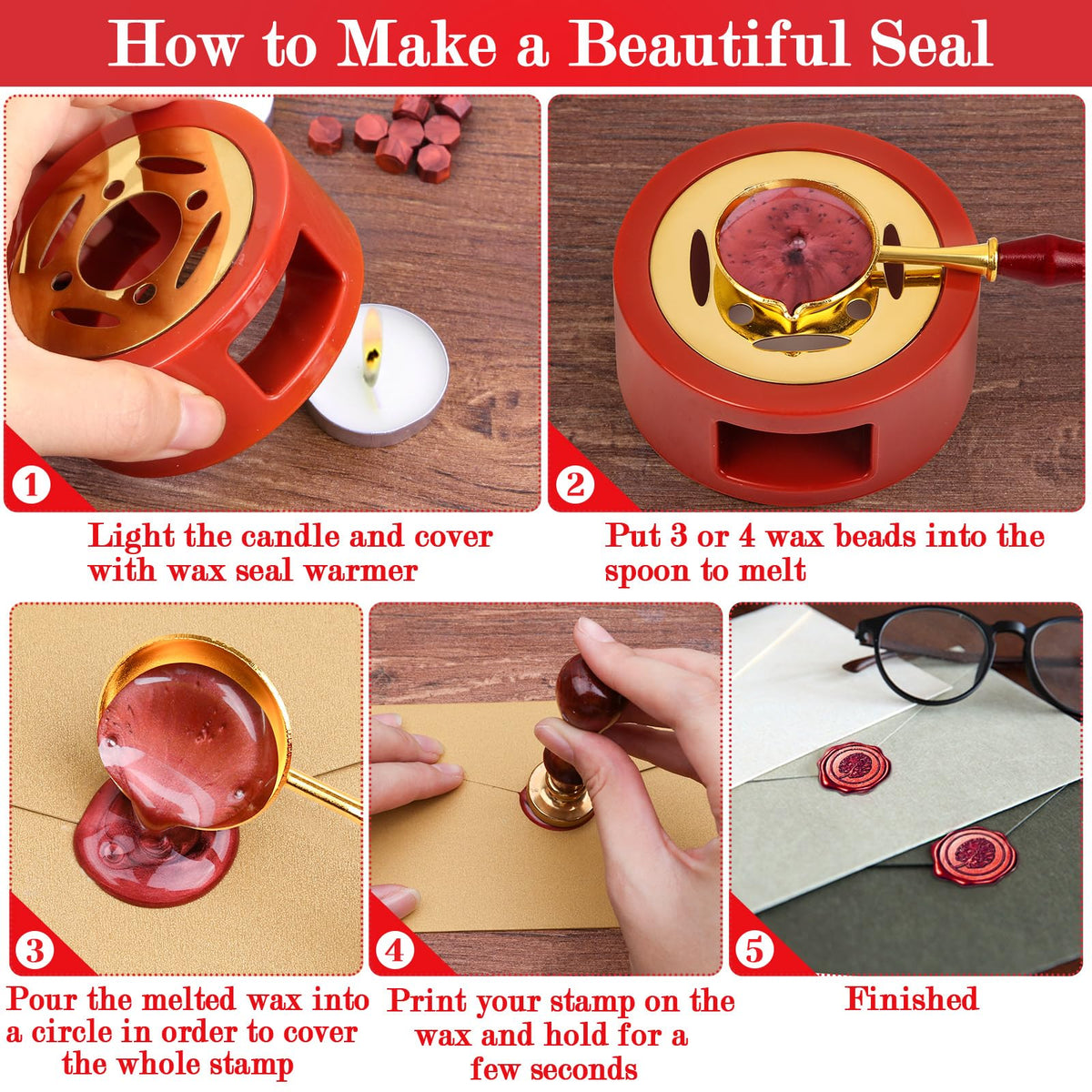 How to Make a Beautiful Seal

1

Light the candle and cover with wax seal warmer

2

Put 3 or 4 wax beads into the spoon to melt

3

Pour the melted wax into a circle in order to cover the whole stamp

4

Print your stamp on the wax and hold for a few seconds

5

Finished