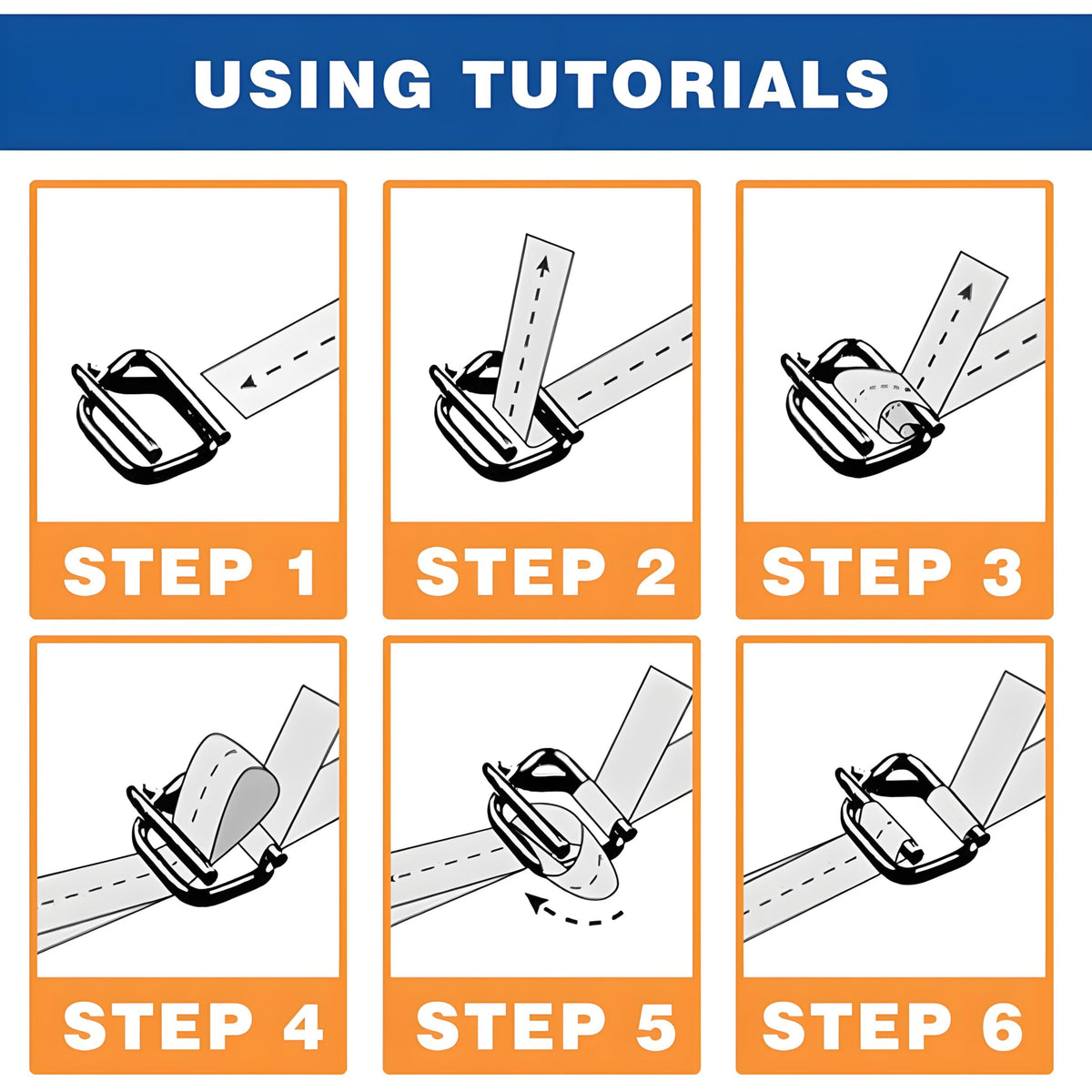 USING TUTORIALS

STEP 1

STEP 2

STEP 3

STEP 4

STEP 5

STEP 6