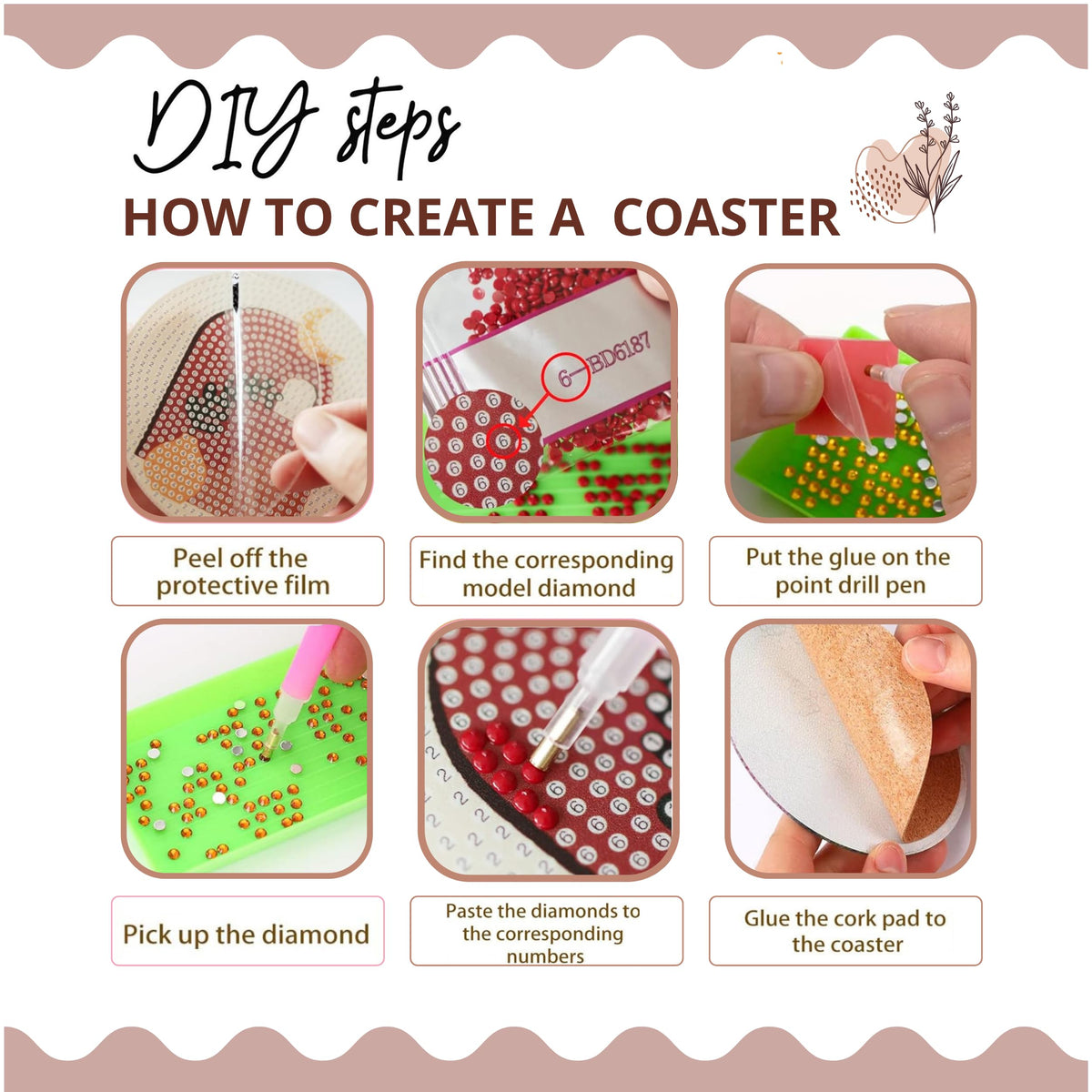 DIY steps
HOW TO CREATE A COASTER

6—BD6187

Peel off the protective film

Find the corresponding model diamond

Put the glue on the point drill pen

Pick up the diamond

Paste the diamonds to the corresponding numbers

Glue the cork pad to the coaster