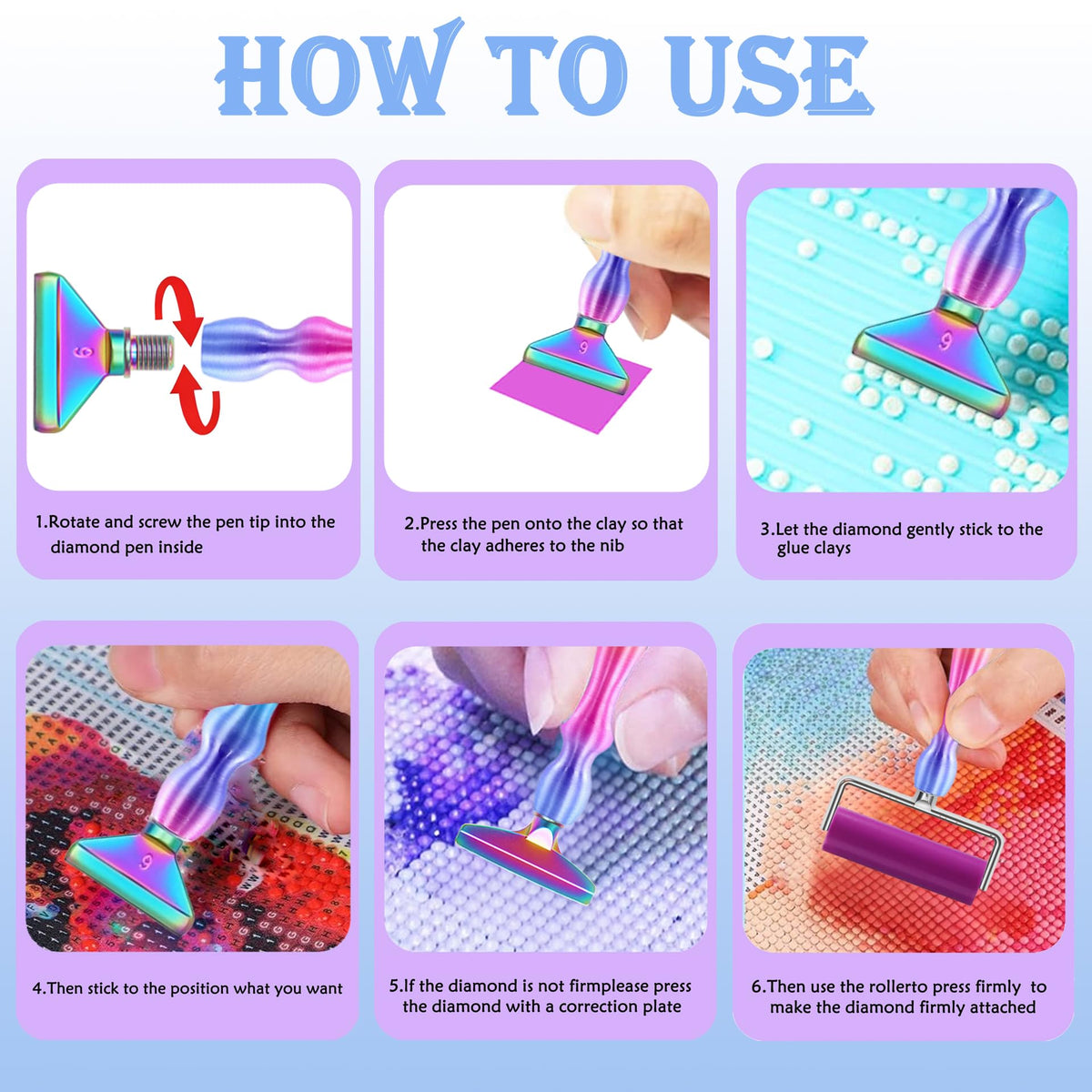 HOW TO USE

9

1.Rotate and screw the pen tip into the diamond pen inside

9

2.Press the pen onto the clay so that the clay adheres to the nib

9

3.Let the diamond gently stick to the glue clays

9

4.Then stick to the position what you want

5.If the diamond is not firmplease press the diamond with a correction plate

6.Then use the rollerto press firmly to make the diamond firmly attached