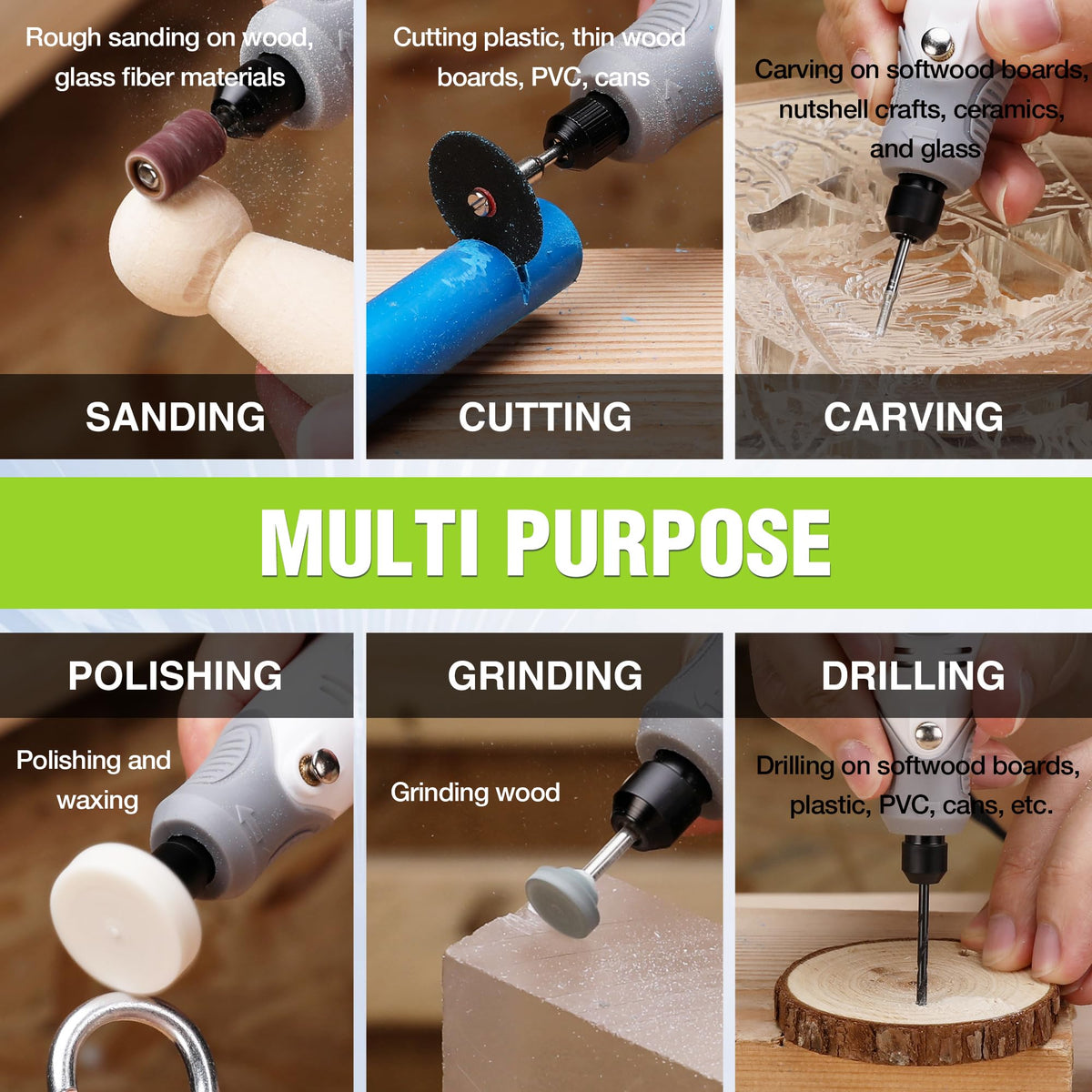 Rough sanding on wood, glass fiber materials

SANDING

Cutting plastic, thin wood boards, PVC, cans

CUTTING

Carving on softwood boards, nutshell crafts, ceramics, and glass

CARVING

MULTI PURPOSE

POLISHING

Polishing and waxing

GRINDING

Grinding wood

DRILLING

Drilling on softwood boards, plastic, PVC, cans, etc.