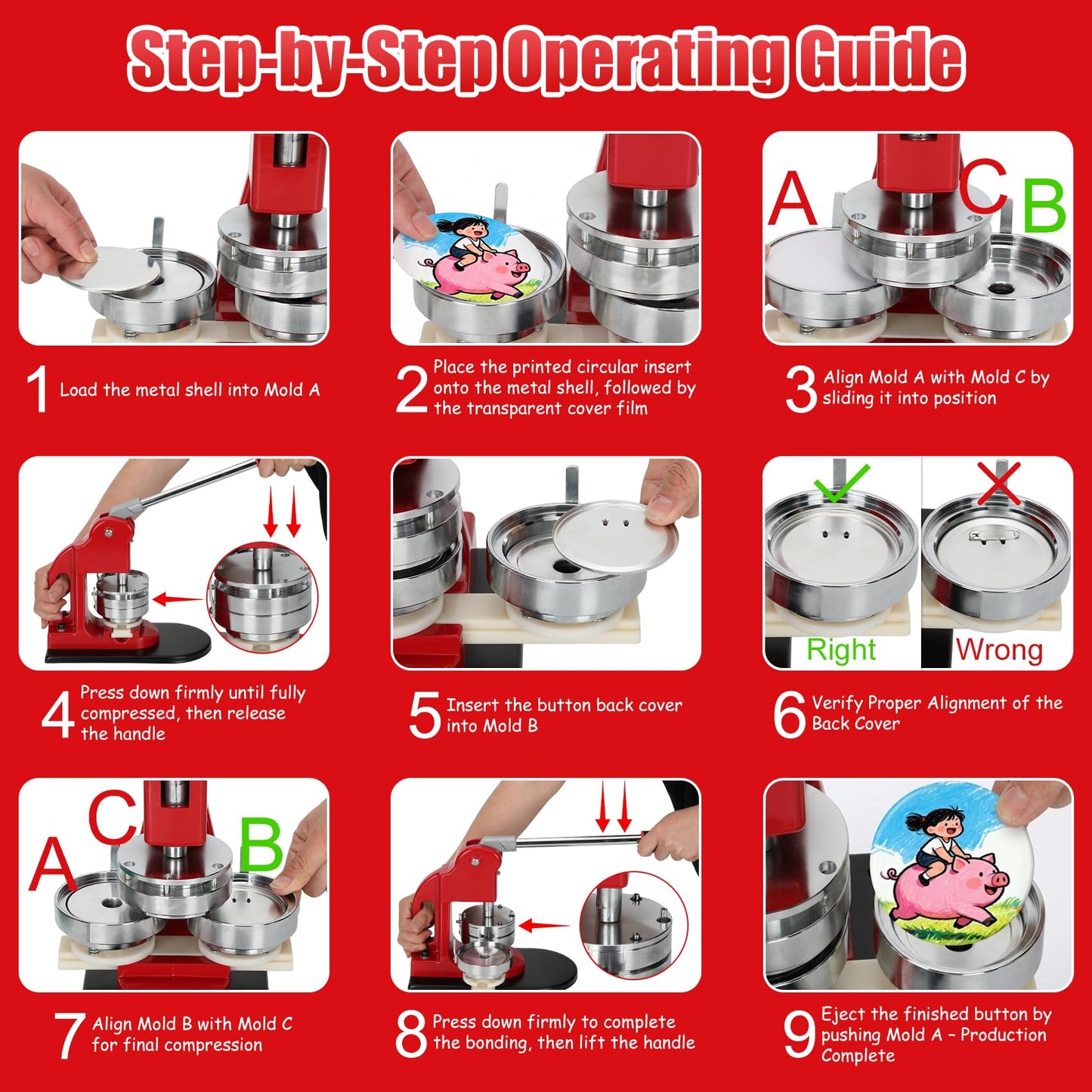 Step-by-Step Operating Guide

1 Load the metal shell into Mold A

2 Place the printed circular insert onto the metal shell, followed by the transparent cover film

A C B

3 Align Mold A with Mold C by sliding it into position

4 Press down firmly until fully compressed, then release the handle

5 Insert the button back cover into Mold B

Right Wrong

6 Verify Proper Alignment of the Back Cover

A C B

7 Align Mold B with Mold C for final compression

8 Press down firmly to complete the bonding, then lift the handle

9 Eject the finished button by pushing Mold A - Production Complete