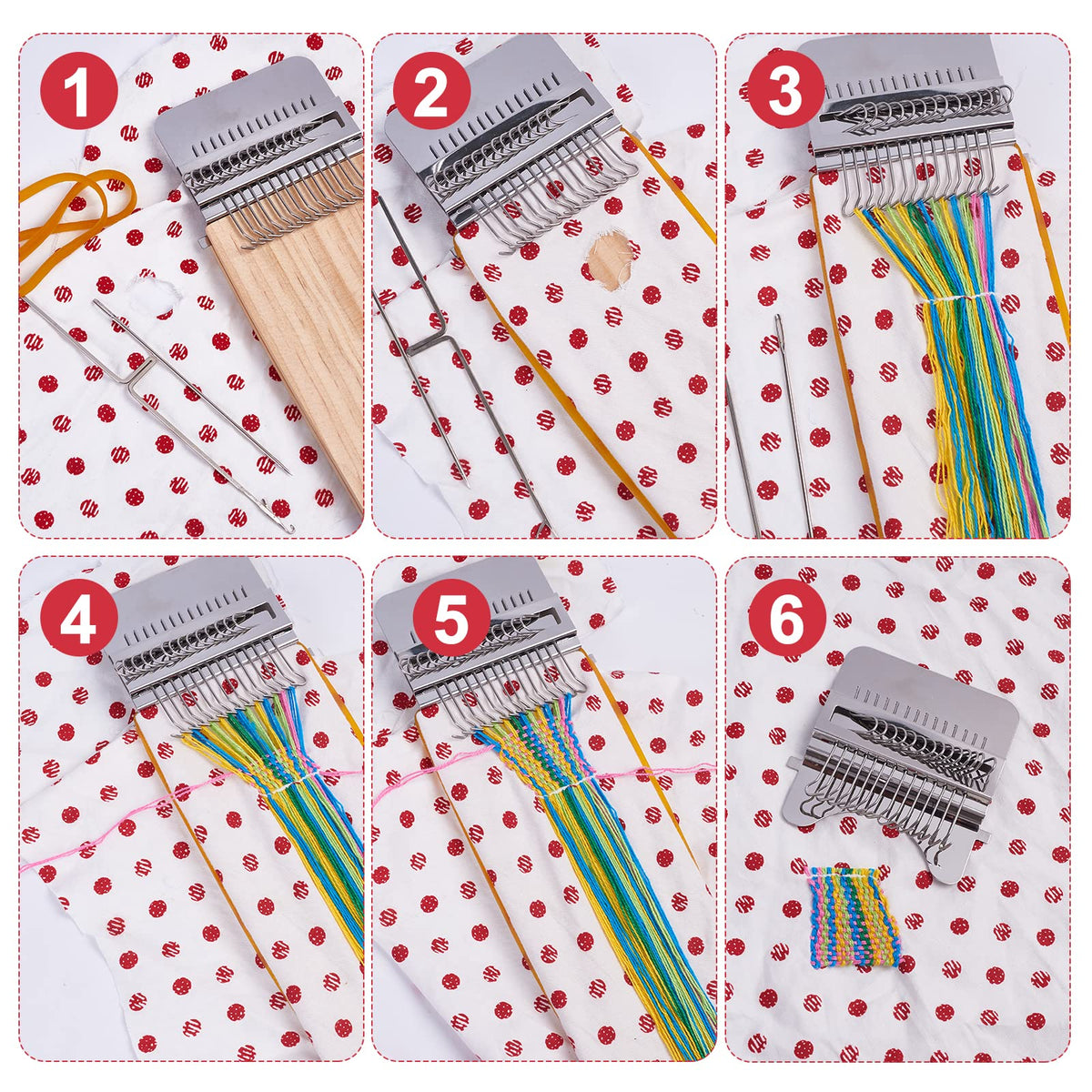 1

2

3

4

5

6