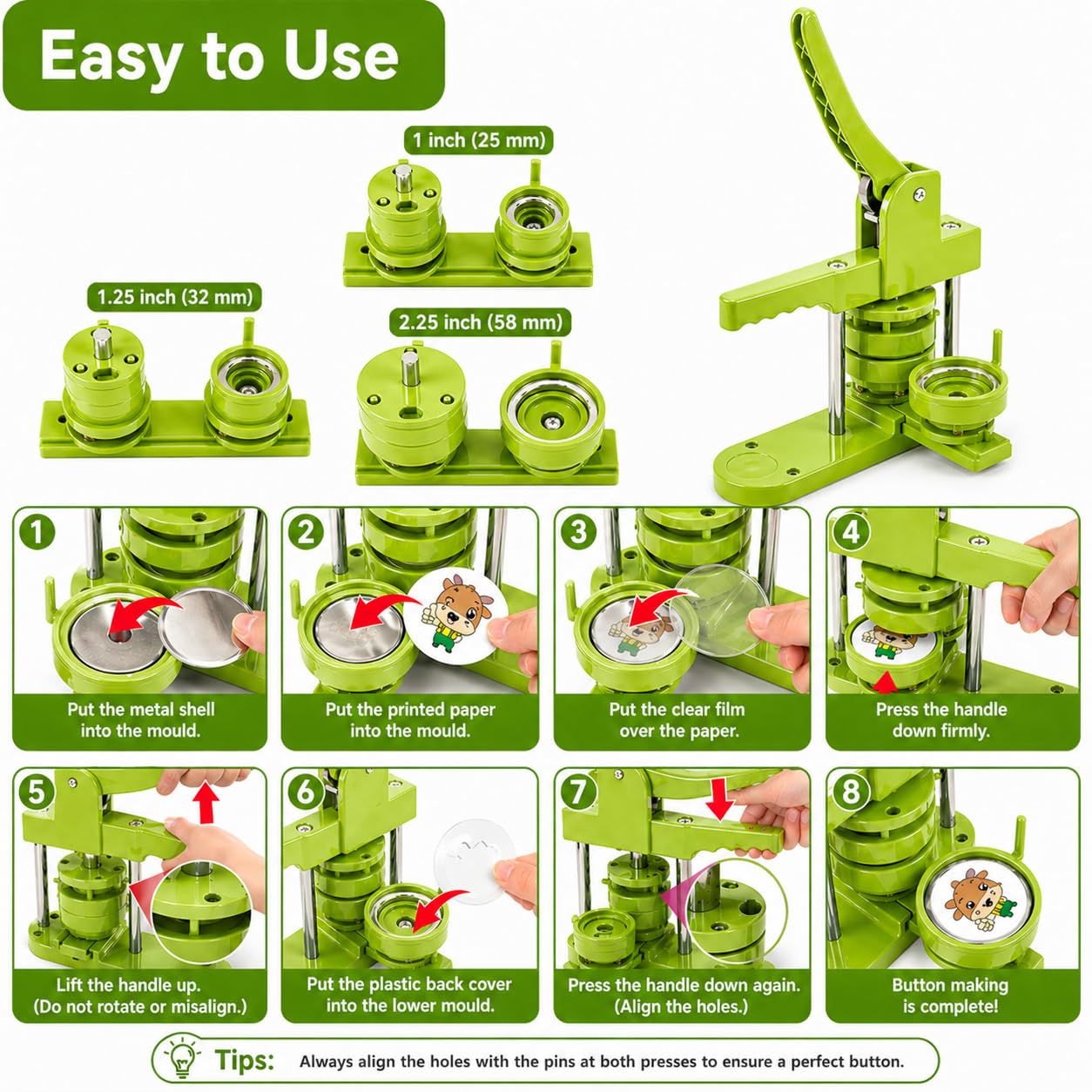 Easy to Use

1 inch (25 mm)

1.25 inch (32 mm)

2.25 inch (58 mm)

1
Put the metal shell into the mould.

2
Put the printed paper into the mould.

3
Put the clear film over the paper.

4
Press the handle down firmly.

5
Lift the handle up. (Do not rotate or misalign.)

6
Put the plastic back cover into the lower mould.

7
Press the handle down again. (Align the holes.)

8
Button making is complete!

Tips: Always align the holes with the pins at both presses to ensure a perfect button.