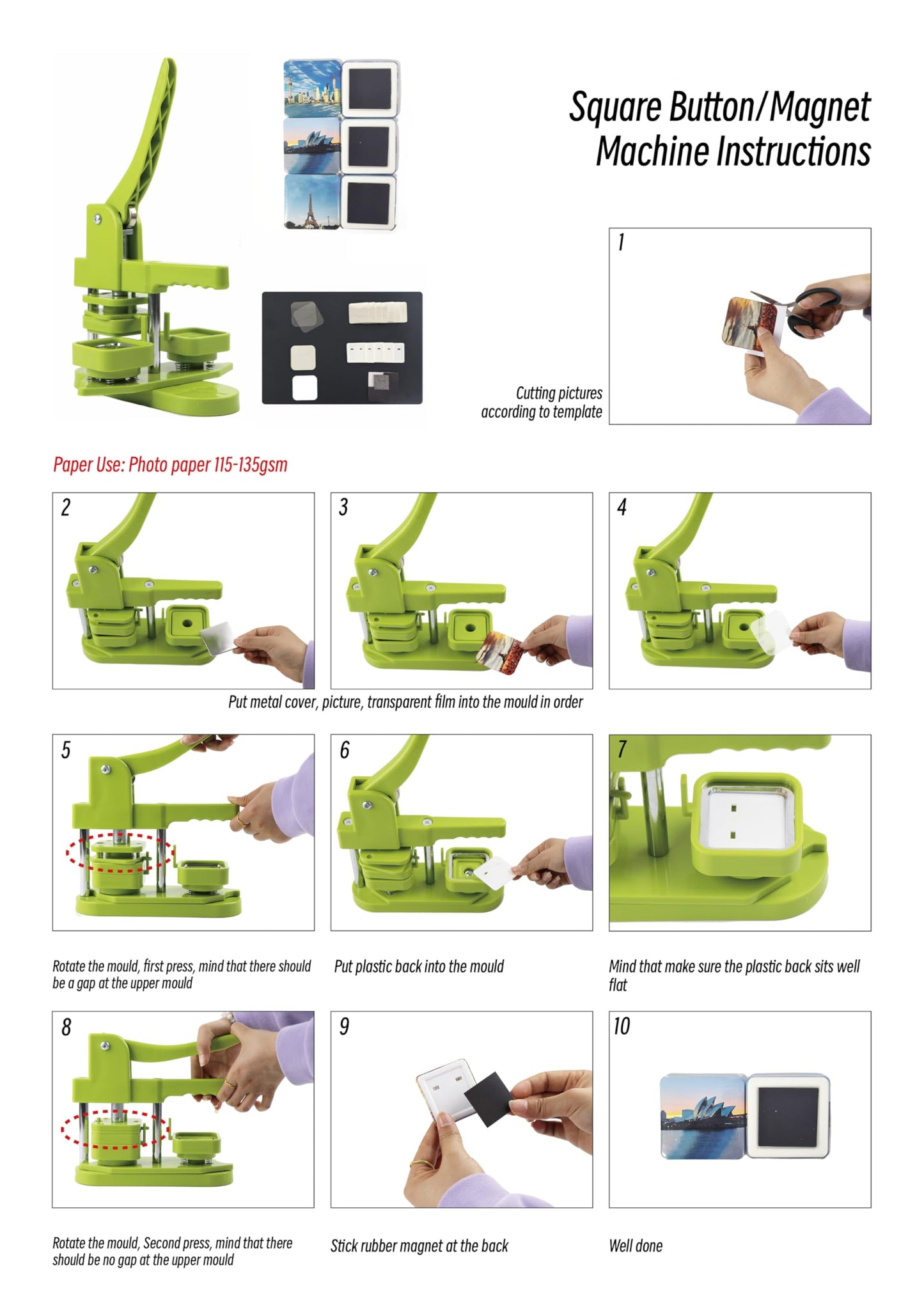 Square Button/Magnet Machine Instructions

1

Cutting pictures according to template

Paper Use: Photo paper 115-135gsm

2

3

4

Put metal cover, picture, transparent film into the mould in order

5

6

7

Rotate the mould, first press, mind that there should be a gap at the upper mould

Put plastic back into the mould

Mind that make sure the plastic back sits well flat

8

9

10

Rotate the mould, Second press, mind that there should be no gap at the upper mould

Stick rubber magnet at the back

Well done