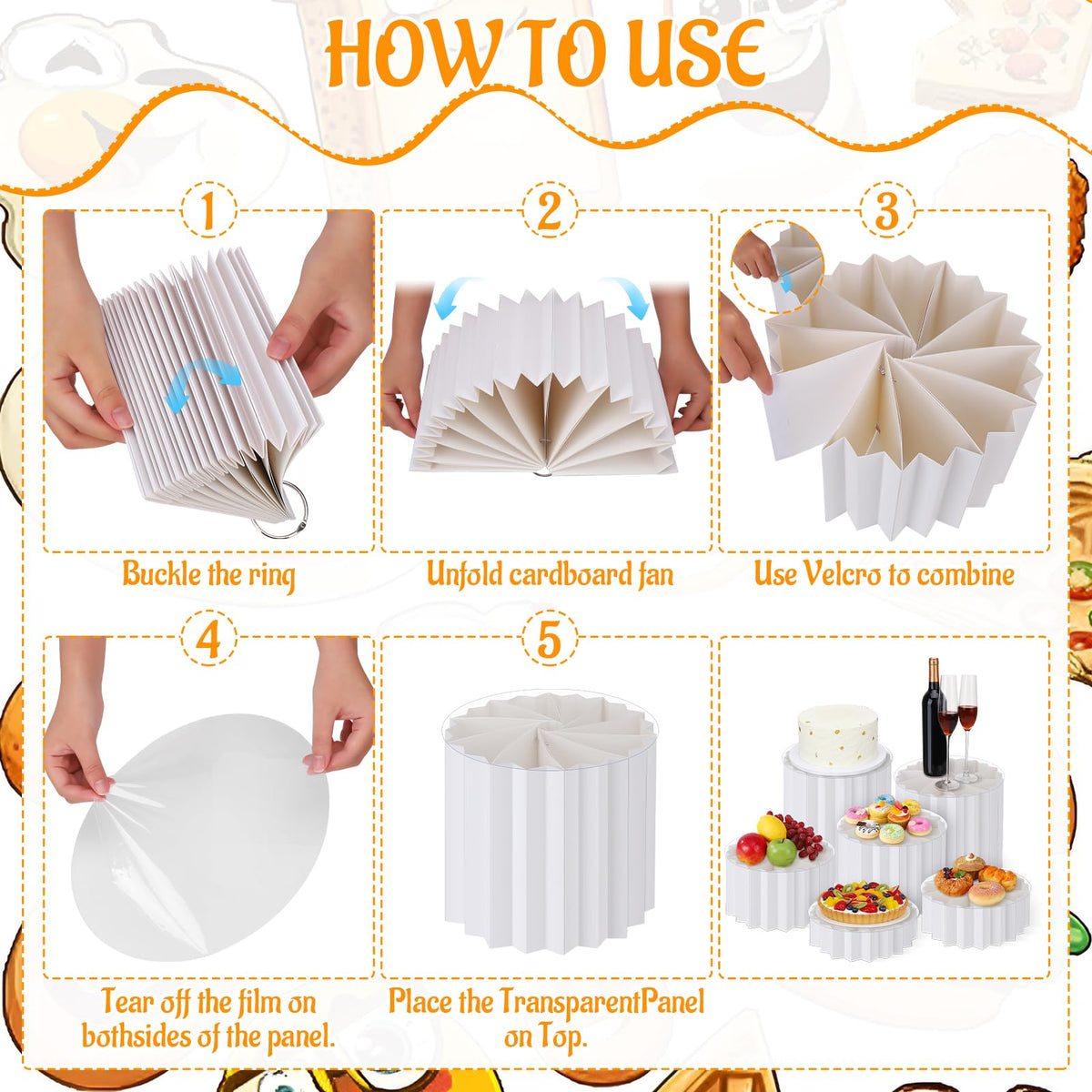 HOW TO USE

1

Buckle the ring

2

Unfold cardboard fan

3

Use Velcro to combine

4

Tear off the film on bothsides of the panel.

5

Place the TransparentPanel on Top.