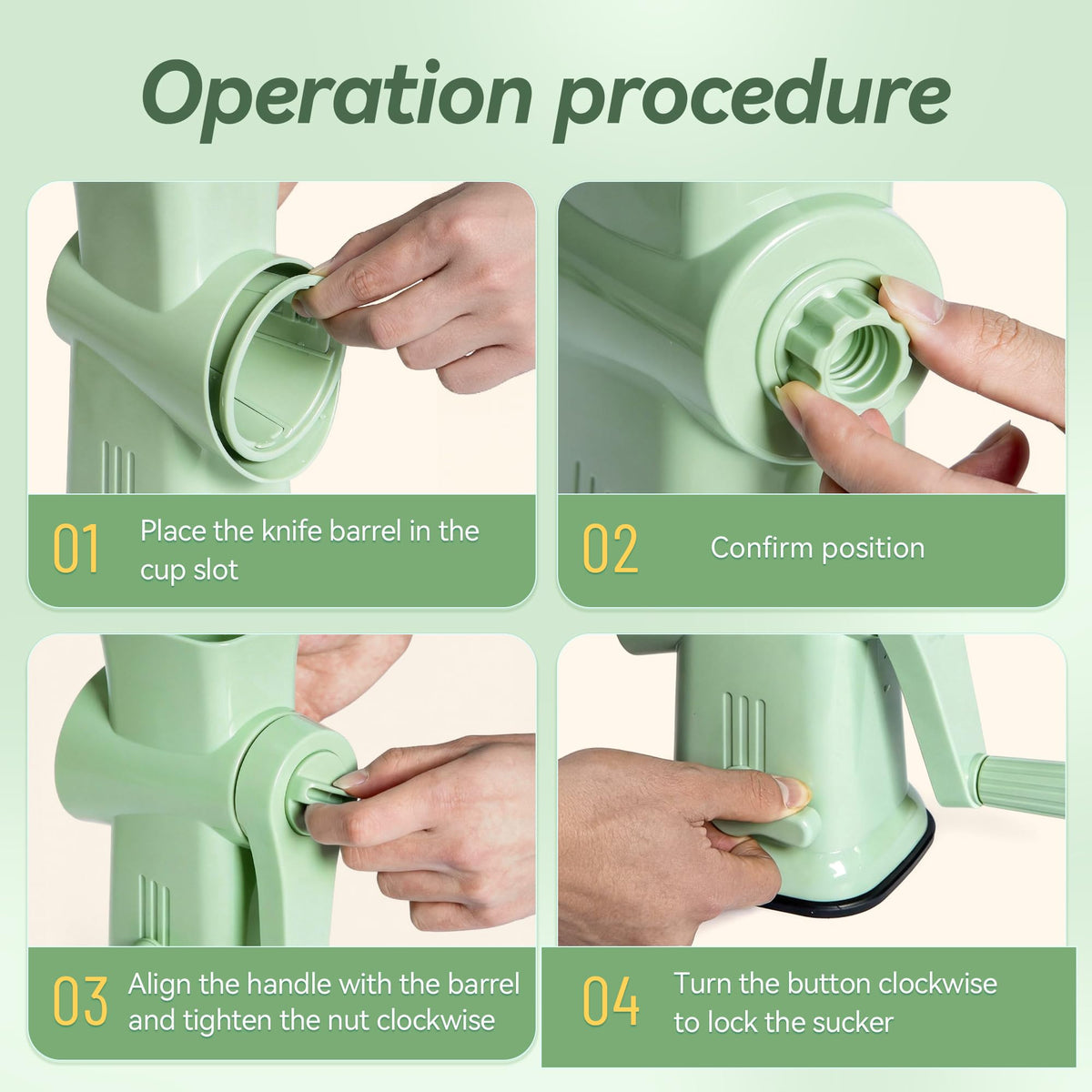 Operation procedure

01 Place the knife barrel in the cup slot

02 Confirm position

03 Align the handle with the barrel and tighten the nut clockwise

04 Turn the button clockwise to lock the sucker