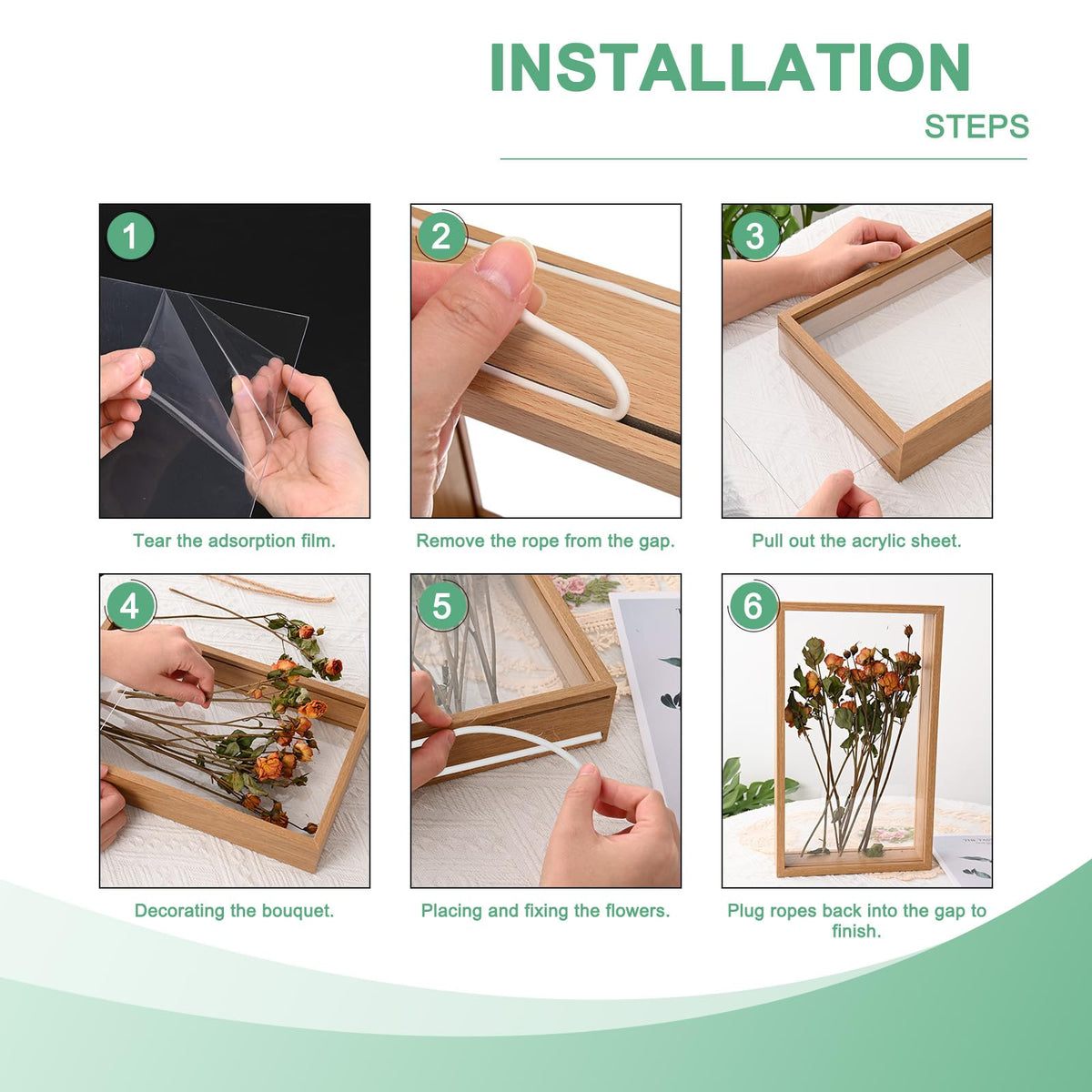 INSTALLATION
STEPS

1
Tear the adsorption film.

2
Remove the rope from the gap.

3
Pull out the acrylic sheet.

4
Decorating the bouquet.

5
Placing and fixing the flowers.

6
Plug ropes back into the gap to finish.