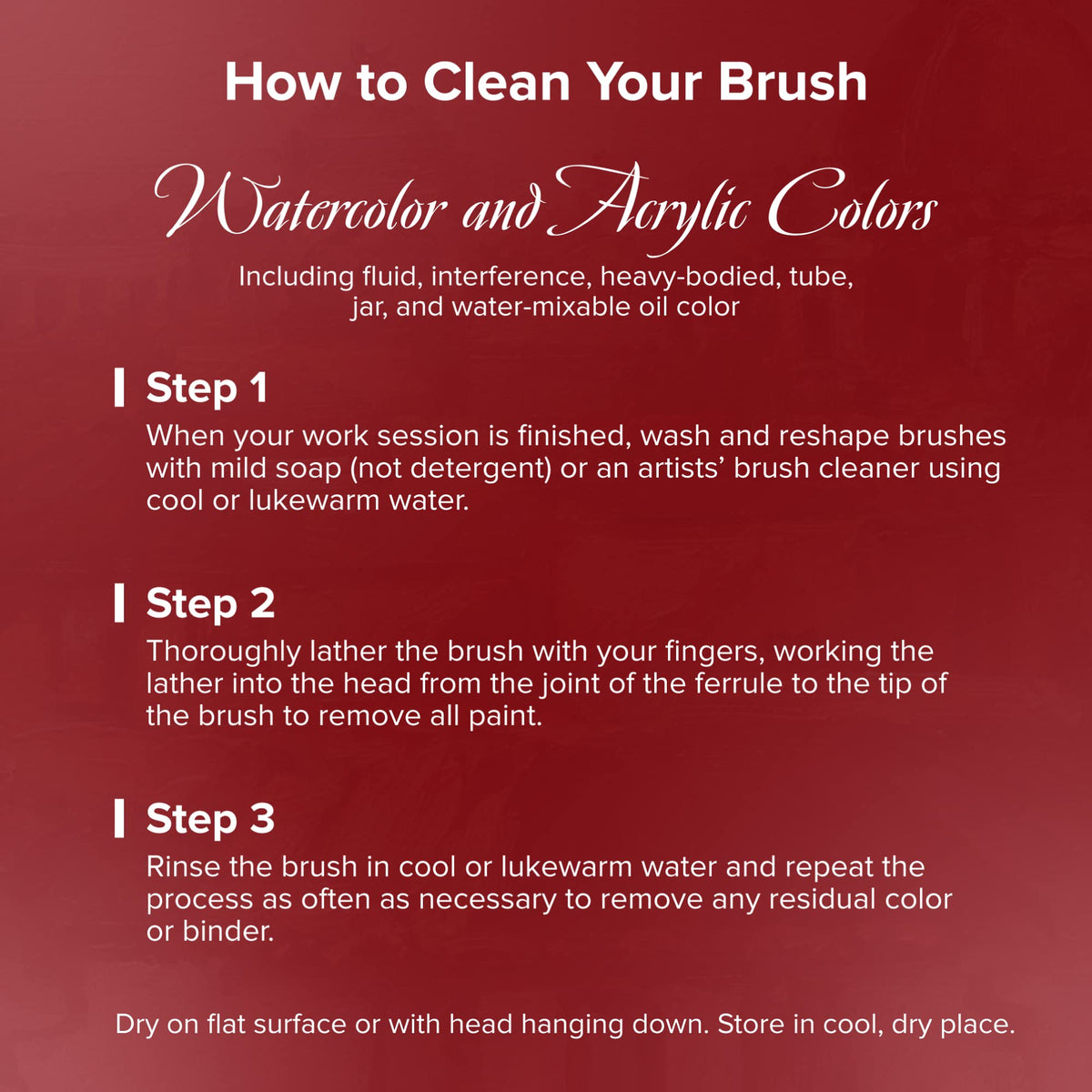 How to Clean Your Brush

Watercolor and Acrylic Colors

Including fluid, interference, heavy-bodied, tube, jar, and water-mixable oil color

Step 1

When your work session is finished, wash and reshape brushes with mild soap (not detergent) or an artists' brush cleaner using cool or lukewarm water.

Step 2

Thoroughly lather the brush with your fingers, working the lather into the head from the joint of the ferrule to the tip of the brush to remove all paint.

Step 3

Rinse the brush in cool or lukewarm water and repeat the process as often as necessary to remove any residual color or binder.

Dry on flat surface or with head hanging down. Store in cool, dry place.