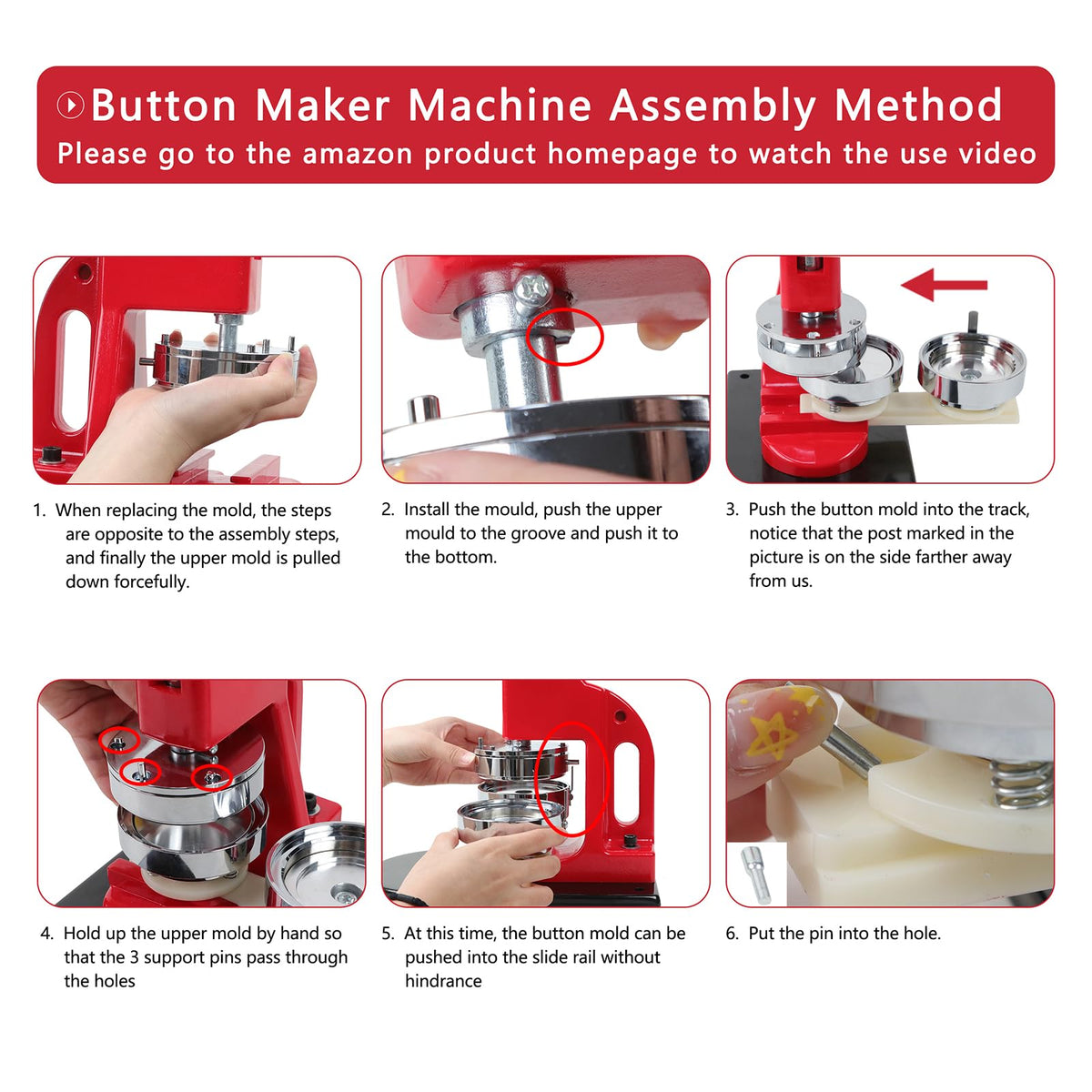 Button Maker Machine Assembly Method
Please go to the amazon product homepage to watch the use video

1. When replacing the mold, the steps are opposite to the assembly steps, and finally the upper mold is pulled down forcefully.

2. Install the mould, push the upper mould to the groove and push it to the bottom.

3. Push the button mold into the track, notice that the post marked in the picture is on the side farther away from us.

4. Hold up the upper mold by hand so that the 3 support pins pass through the holes

5. At this time, the button mold can be pushed into the slide rail without hindrance

6. Put the pin into the hole.