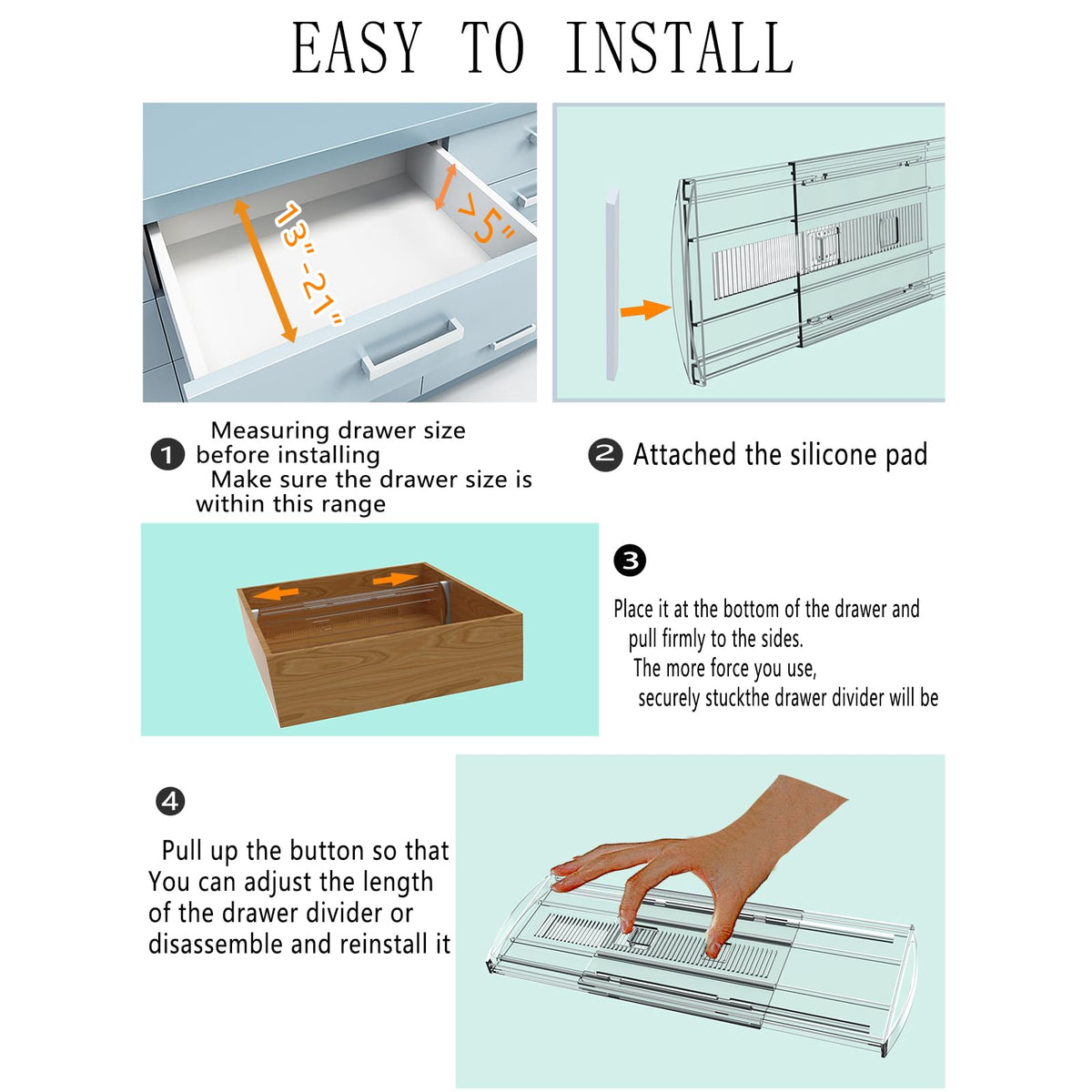 EASY TO INSTALL

13"-21"

>5"

❶ Measuring drawer size before installing Make sure the drawer size is within this range

❷ Attached the silicone pad

❸

Place it at the bottom of the drawer and pull firmly to the sides. The more force you use, securely stuckthe drawer divider will be

❹

Pull up the button so that You can adjust the length of the drawer divider or disassemble and reinstall it