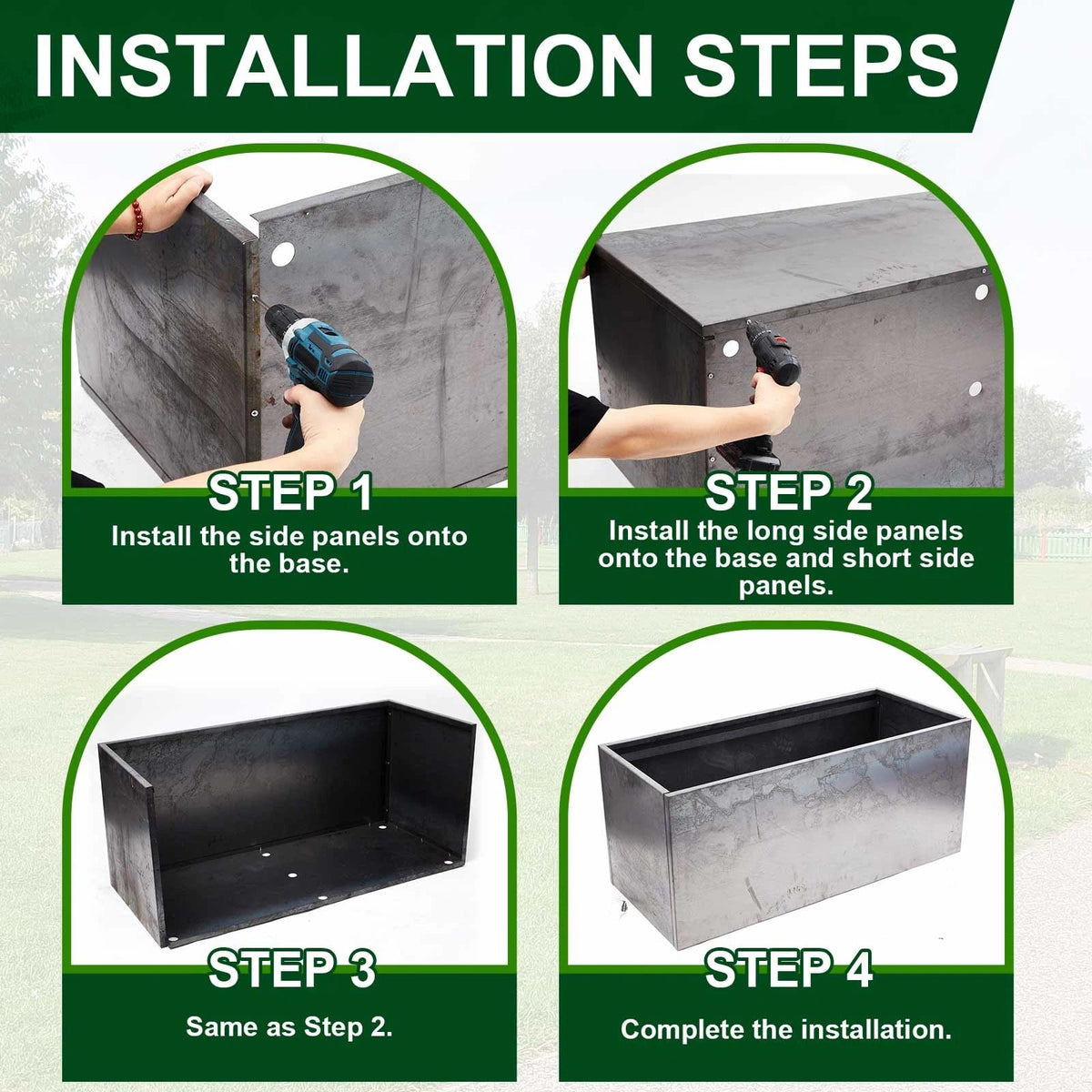 INSTALLATION STEPS

STEP 1
Install the side panels onto the base.

STEP 2
Install the long side panels onto the base and short side panels.

STEP 3
Same as Step 2.

STEP 4
Complete the installation.