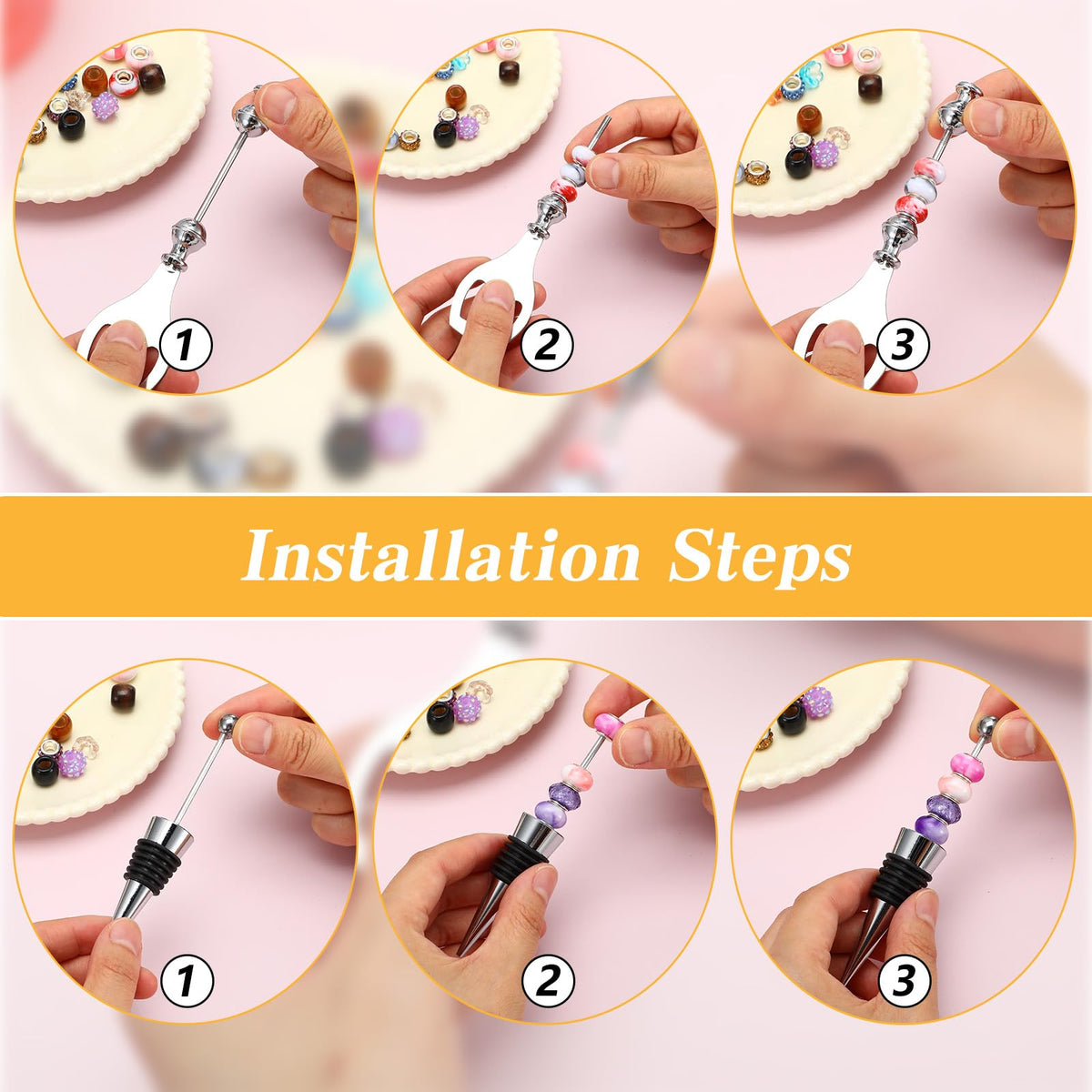 1

2

3

Installation Steps

1

2

3