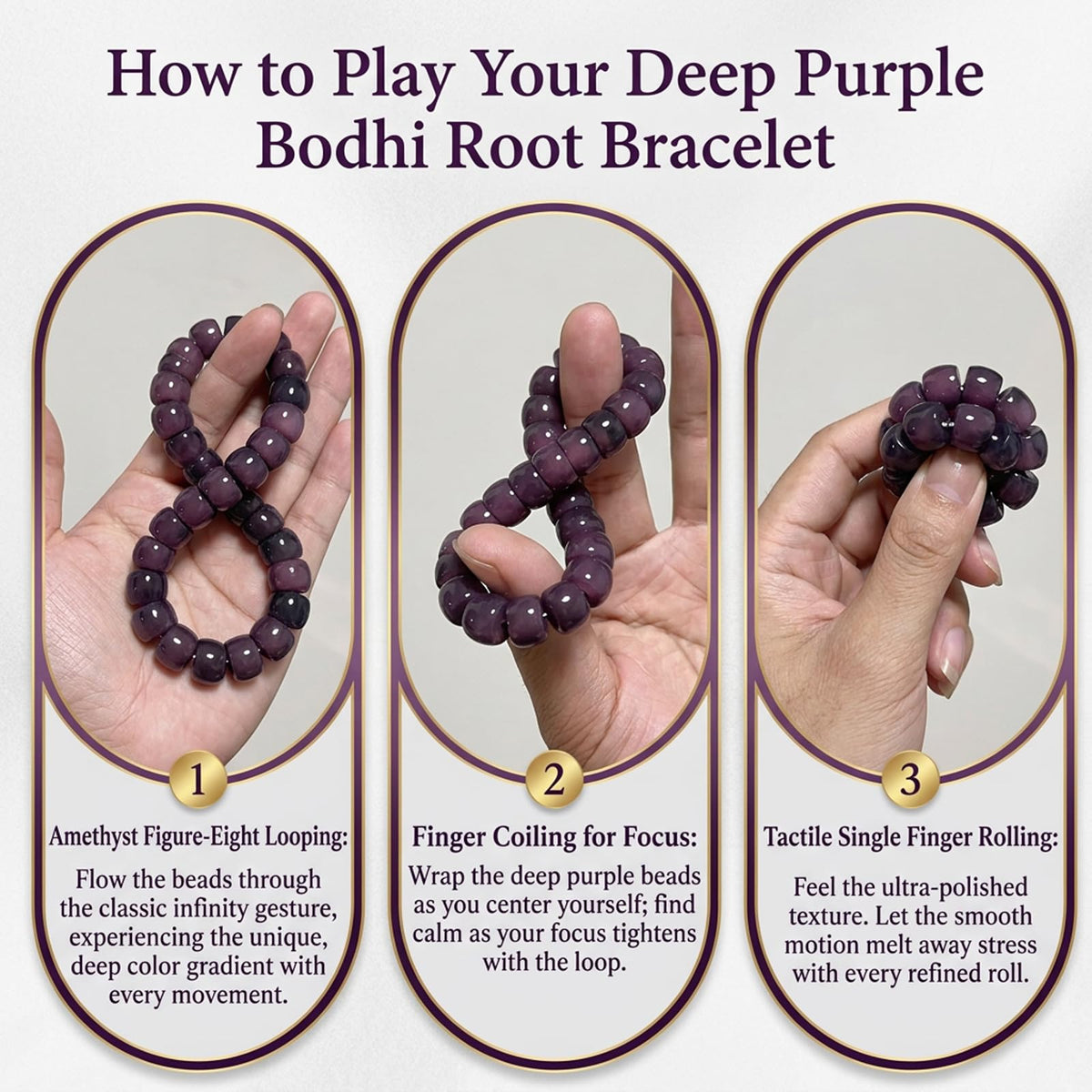 How to Play Your Deep Purple Bodhi Root Bracelet

1

Amethyst Figure-Eight Looping:

Flow the beads through the classic infinity gesture, experiencing the unique, deep color gradient with every movement.

2

Finger Coiling for Focus:

Wrap the deep purple beads as you center yourself; find calm as your focus tightens with the loop.

3

Tactile Single Finger Rolling:

Feel the ultra-polished texture. Let the smooth motion melt away stress with every refined roll.