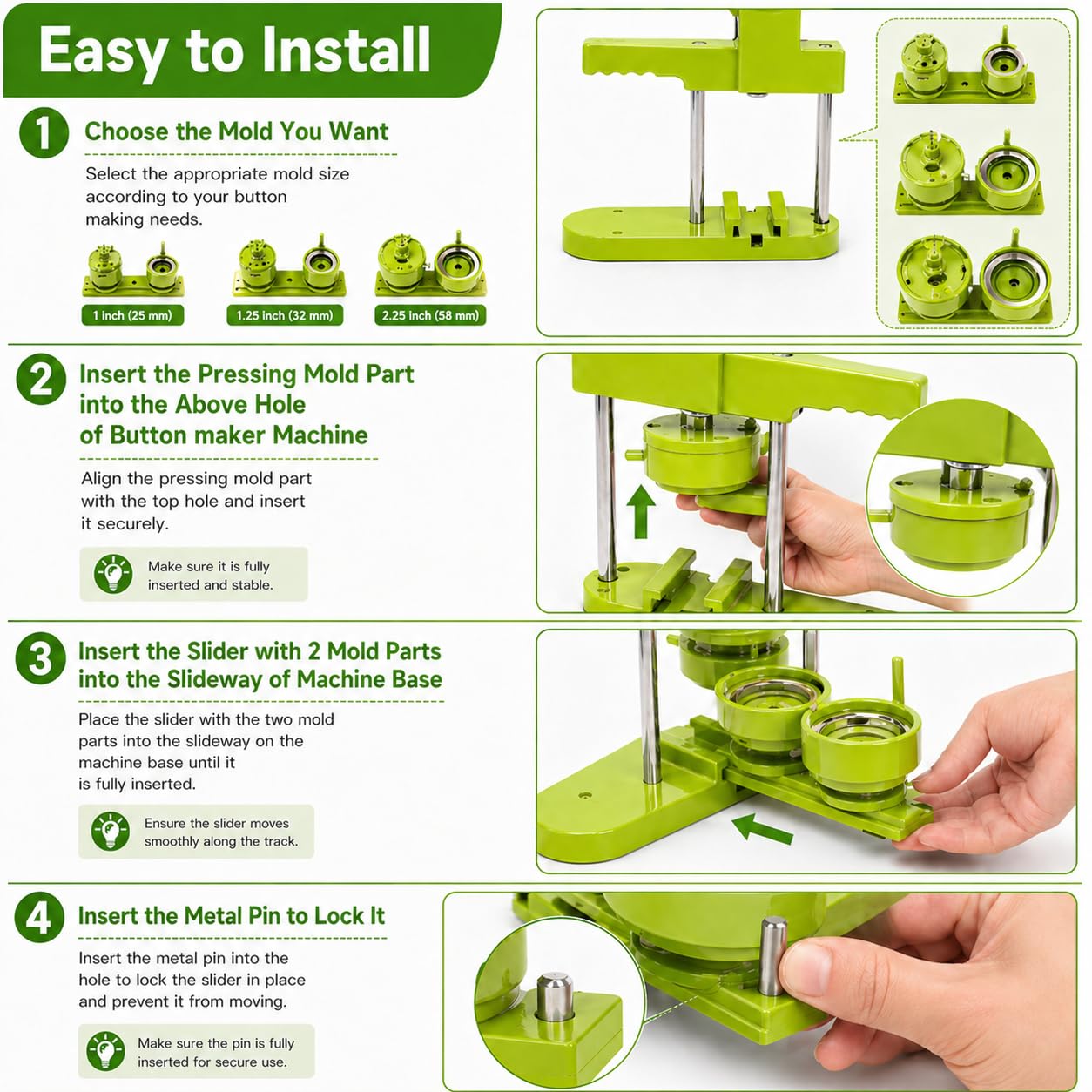 Easy to Install

1 Choose the Mold You Want

Select the appropriate mold size according to your button making needs.

1 inch (25 mm)

1.25 inch (32 mm)

2.25 inch (58 mm)

2 Insert the Pressing Mold Part into the Above Hole of Button maker Machine

Align the pressing mold part with the top hole and insert it securely.

Make sure it is fully inserted and stable.

3 Insert the Slider with 2 Mold Parts into the Slideway of Machine Base

Place the slider with the two mold parts into the slideway on the machine base until it is fully inserted.

Ensure the slider moves smoothly along the track.

4 Insert the Metal Pin to Lock It

Insert the metal pin into the hole to lock the slider in place and prevent it from moving.

Make sure the pin is fully inserted for secure use.