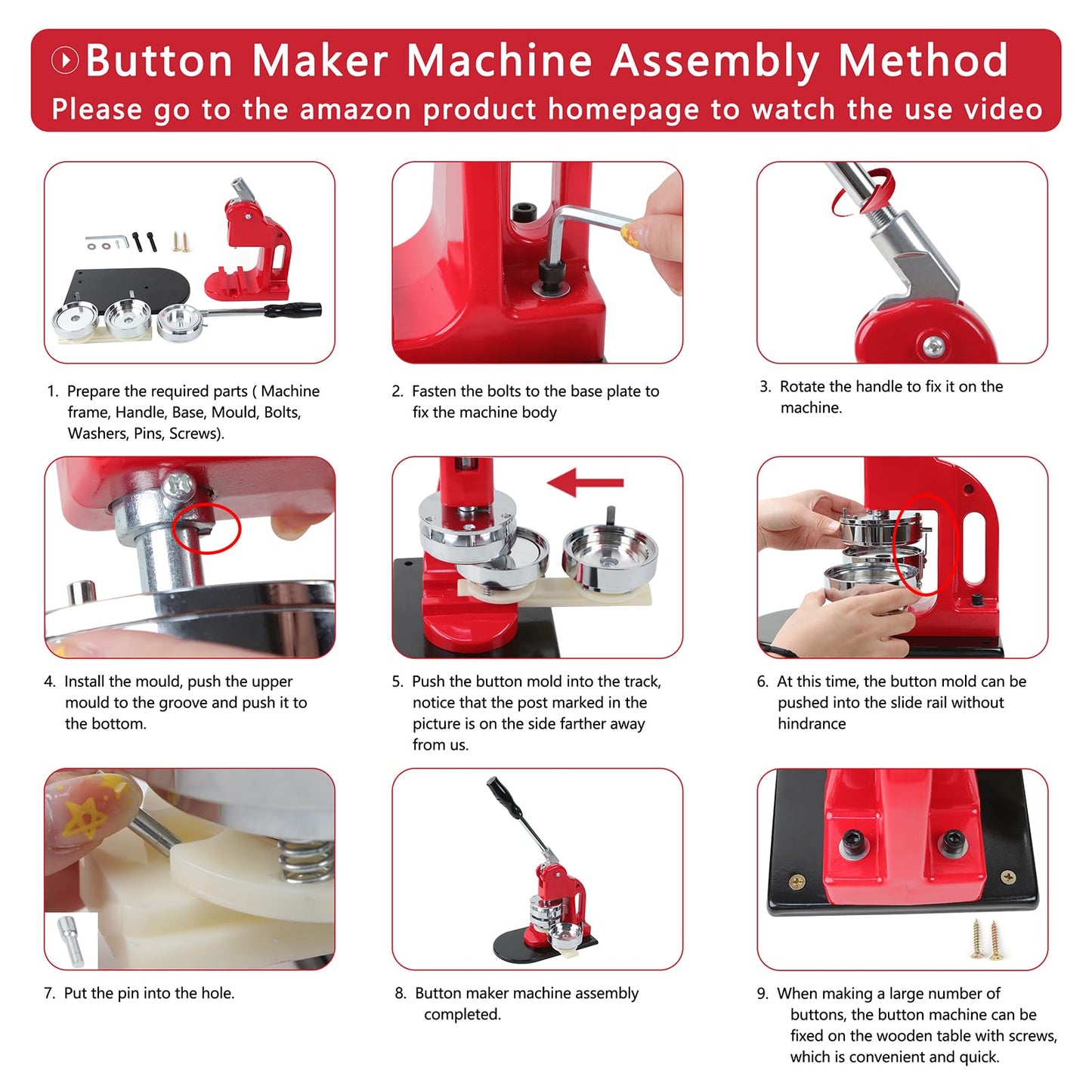 Button Maker Machine Assembly Method
Please go to the amazon product homepage to watch the use video

1. Prepare the required parts ( Machine frame, Handle, Base, Mould, Bolts, Washers, Pins, Screws).

2. Fasten the bolts to the base plate to fix the machine body

3. Rotate the handle to fix it on the machine.

4. Install the mould, push the upper mould to the groove and push it to the bottom.

5. Push the button mold into the track, notice that the post marked in the picture is on the side farther away from us.

6. At this time, the button mold can be pushed into the slide rail without hindrance

7. Put the pin into the hole.

8. Button maker machine assembly completed.

9. When making a large number of buttons, the button machine can be fixed on the wooden table with screws, which is convenient and quick.