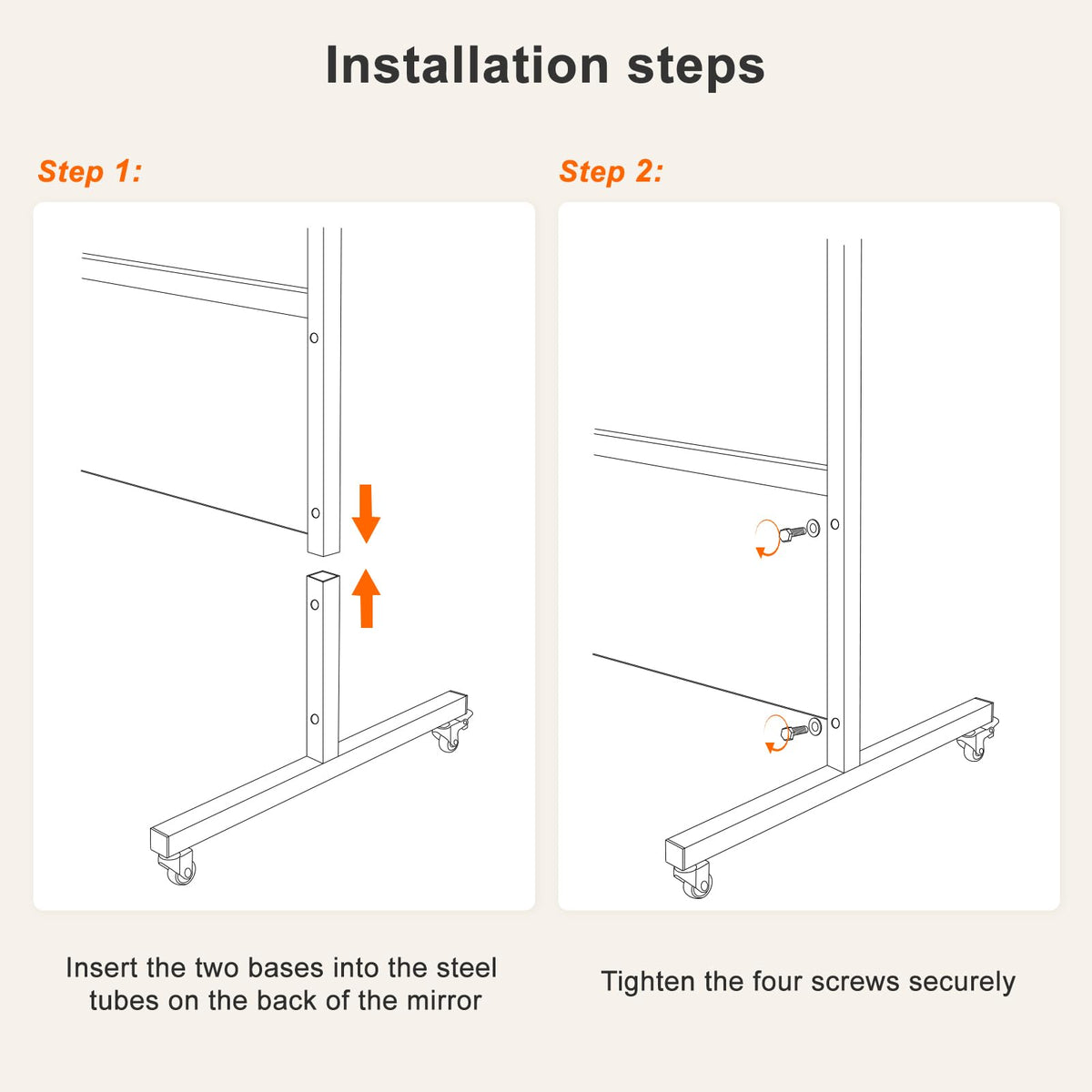 Installation steps

Step 1:

Insert the two bases into the steel tubes on the back of the mirror

Step 2:

Tighten the four screws securely