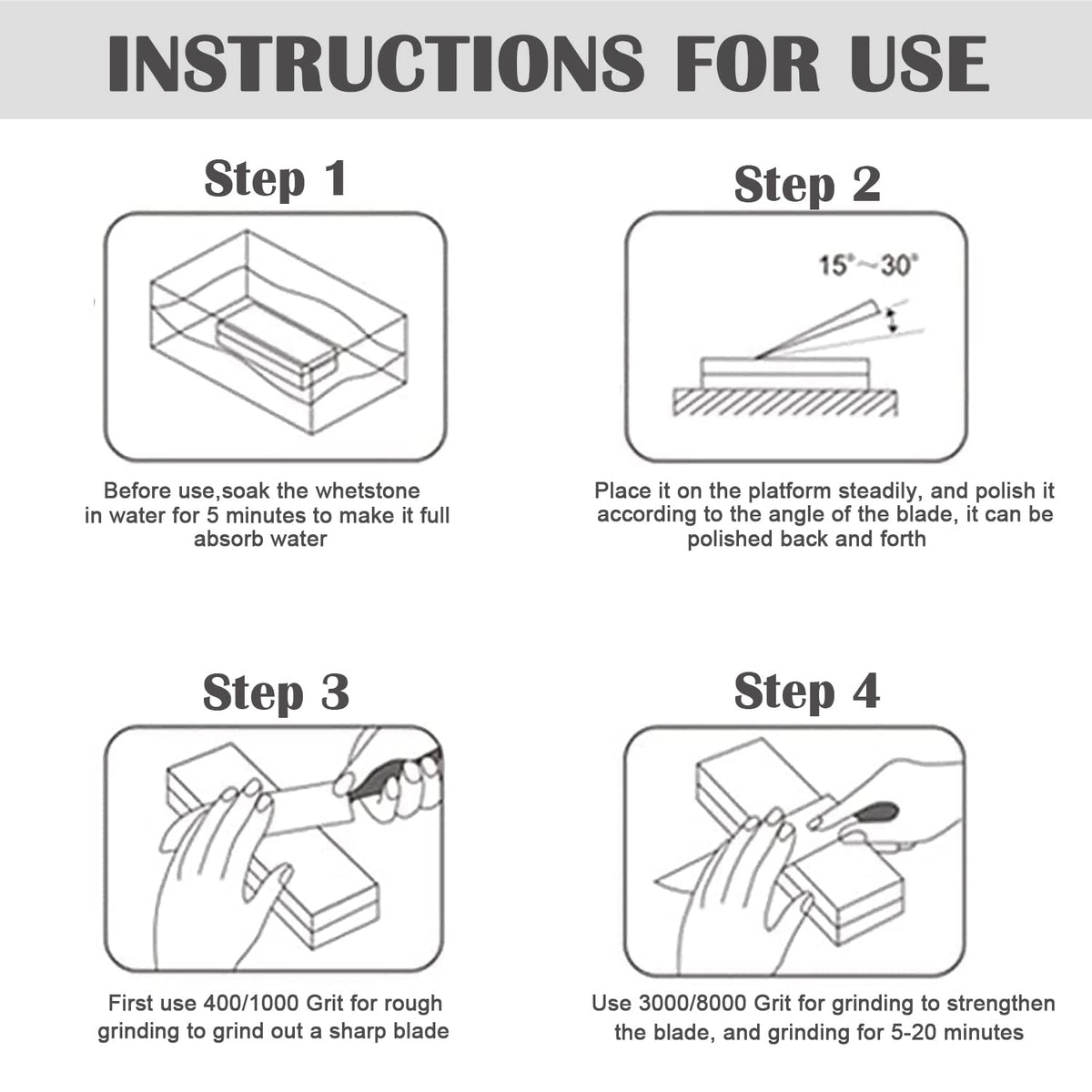 INSTRUCTIONS FOR USE

Step 1

Before use,soak the whetstone in water for 5 minutes to make it full absorb water

Step 2

15°~30°

Place it on the platform steadily, and polish it according to the angle of the blade, it can be polished back and forth

Step 3

First use 400/1000 Grit for rough grinding to grind out a sharp blade

Step 4

Use 3000/8000 Grit for grinding to strengthen the blade, and grinding for 5-20 minutes