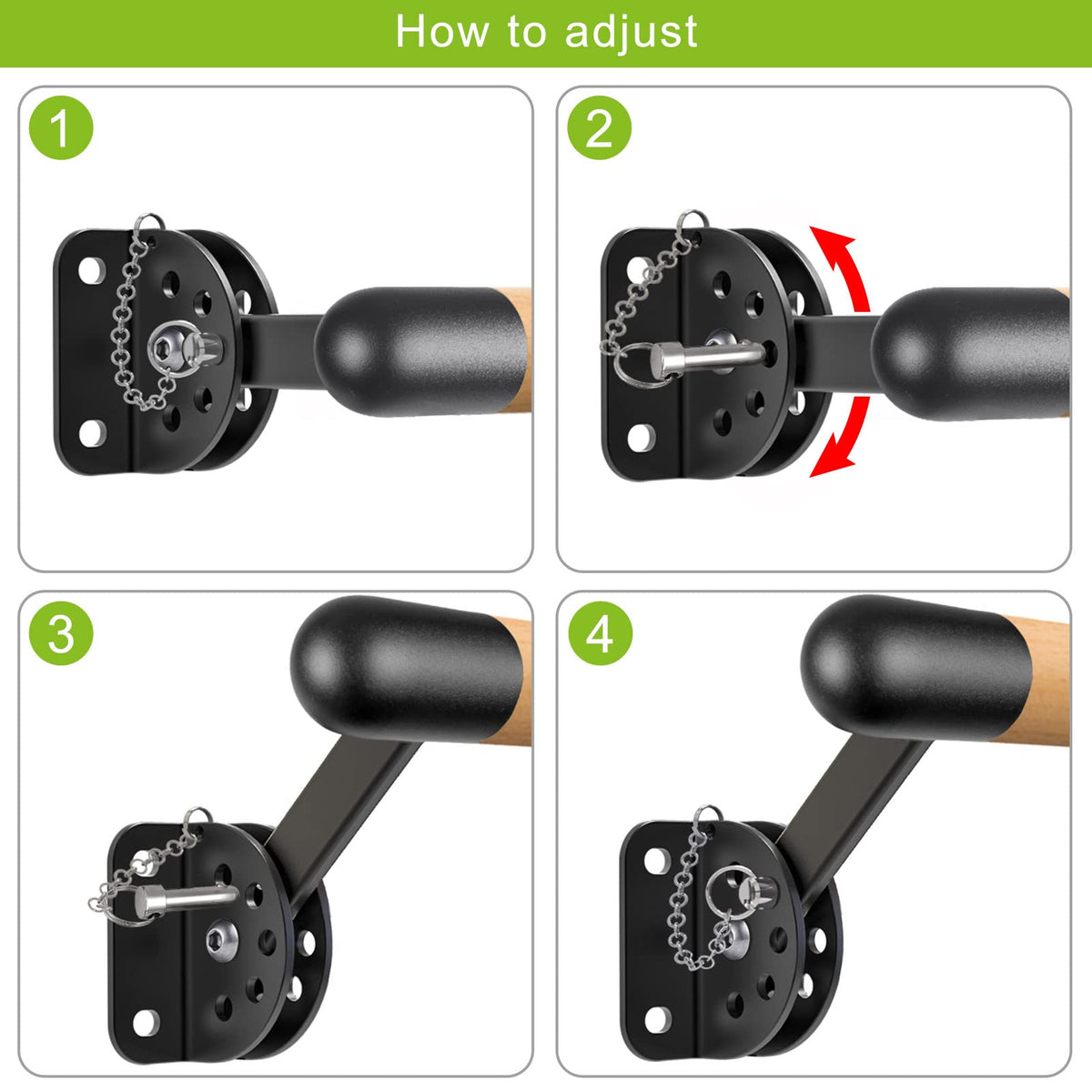 How to adjust

1

2

3

4