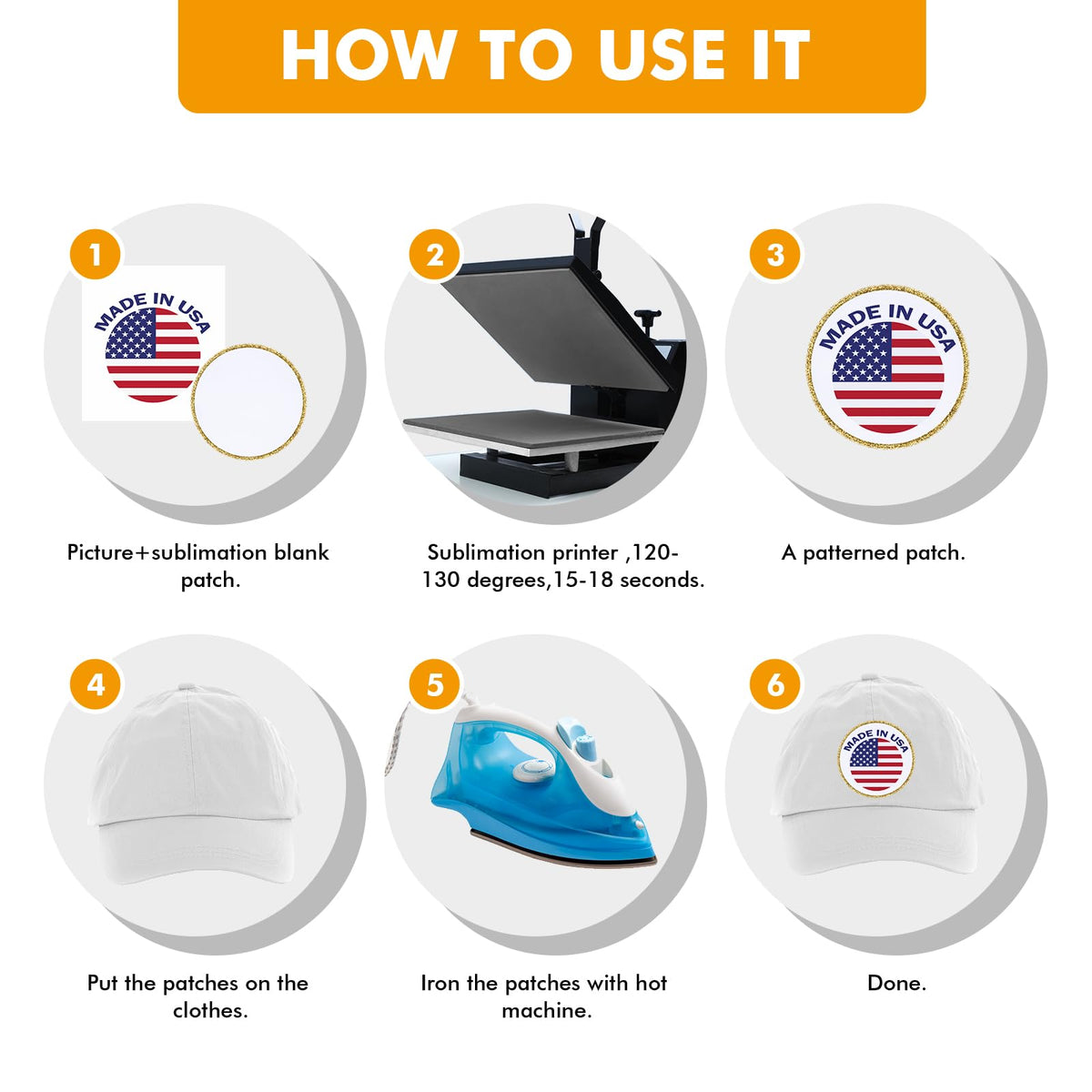 HOW TO USE IT

1

MADE IN USA

Picture+sublimation blank patch.

2

Sublimation printer ,120-130 degrees,15-18 seconds.

3

MADE IN USA

A patterned patch.

4

Put the patches on the clothes.

5

Iron the patches with hot machine.

6

MADE IN USA

Done.