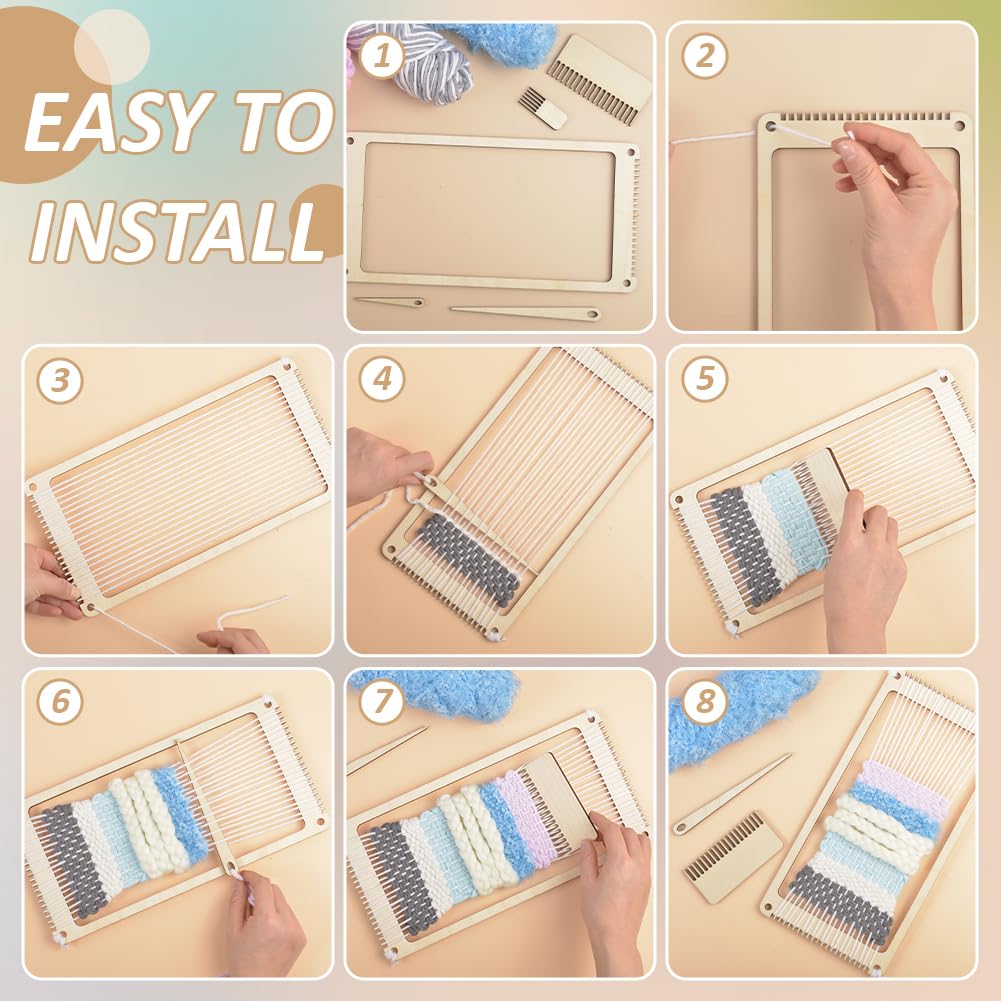 EASY TO INSTALL

1

2

3

4

5

6

7

8