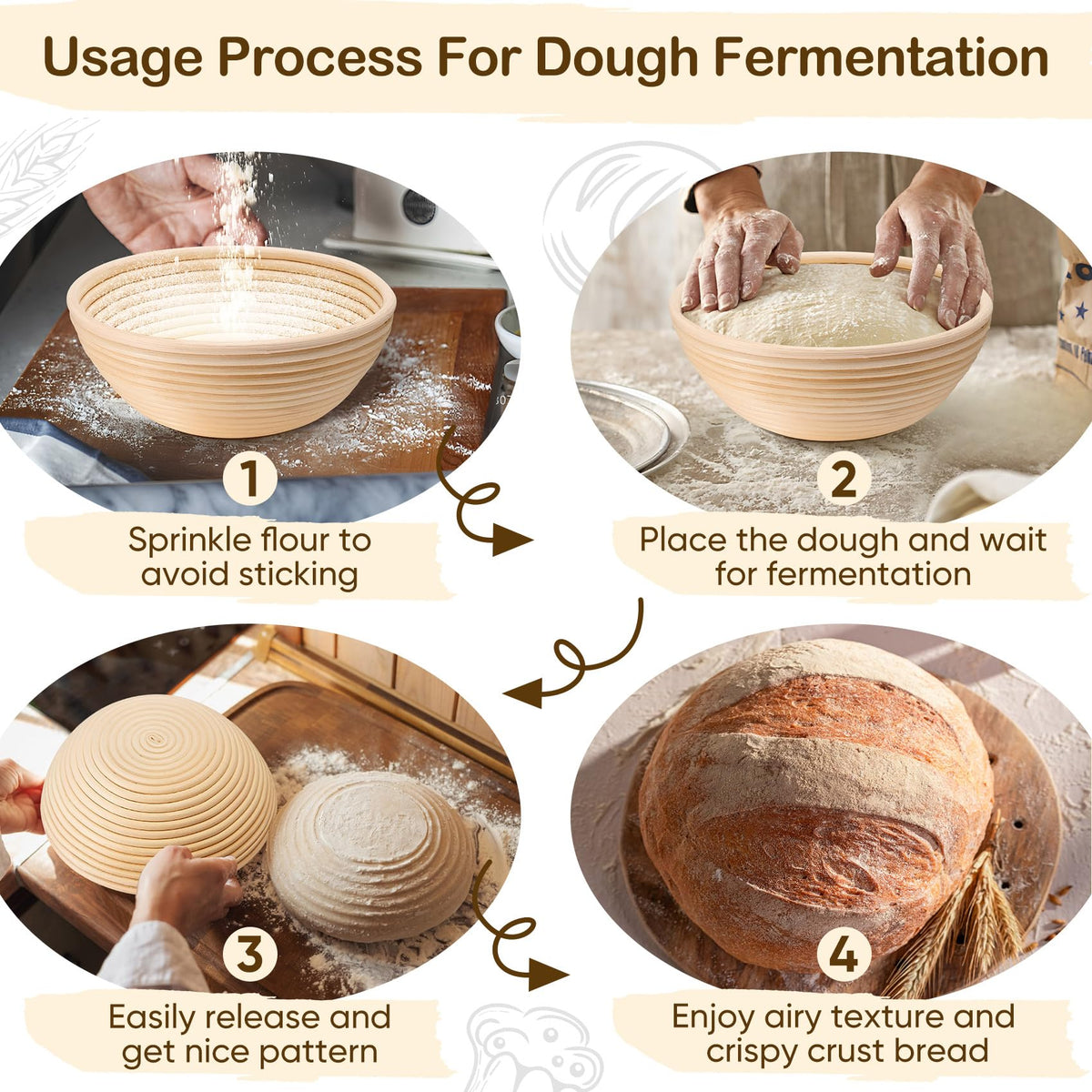 Usage Process For Dough Fermentation

1

Sprinkle flour to avoid sticking

2

Place the dough and wait for fermentation

3

Easily release and get nice pattern

4

Enjoy airy texture and crispy crust bread