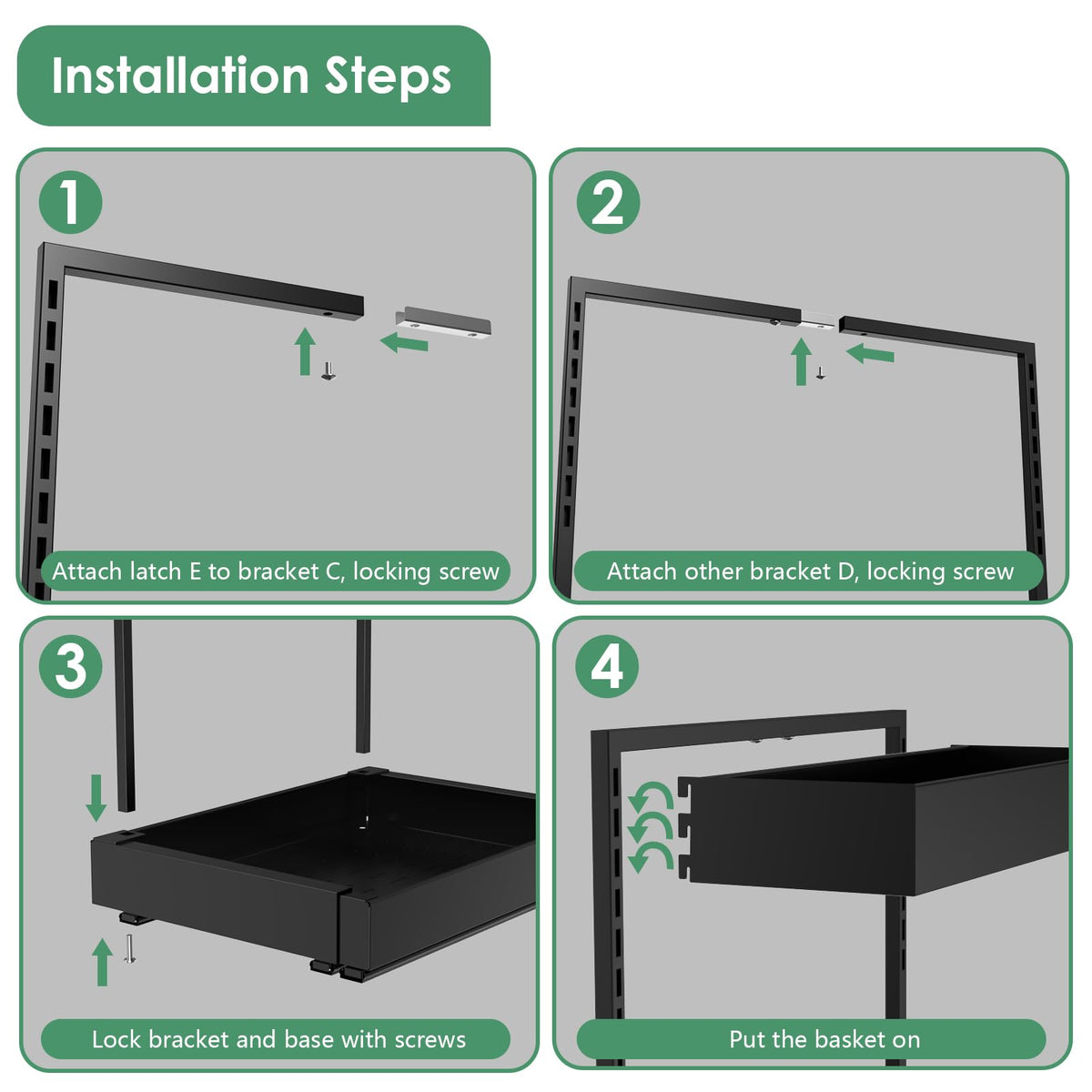 Installation Steps

1

Attach latch E to bracket C, locking screw

2

Attach other bracket D, locking screw

3

Lock bracket and base with screws

4

Put the basket on