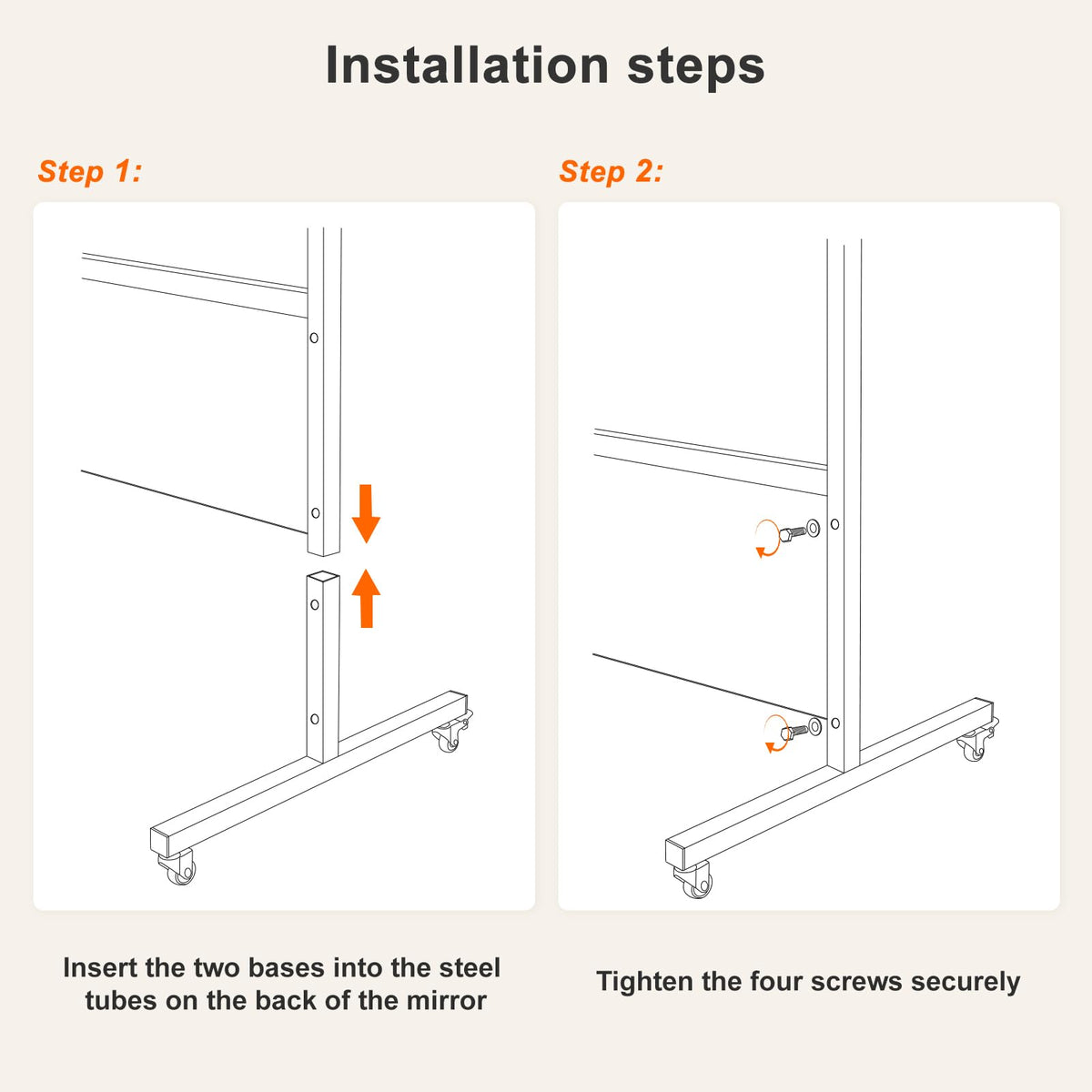 Installation steps

Step 1:

Insert the two bases into the steel tubes on the back of the mirror

Step 2:

Tighten the four screws securely